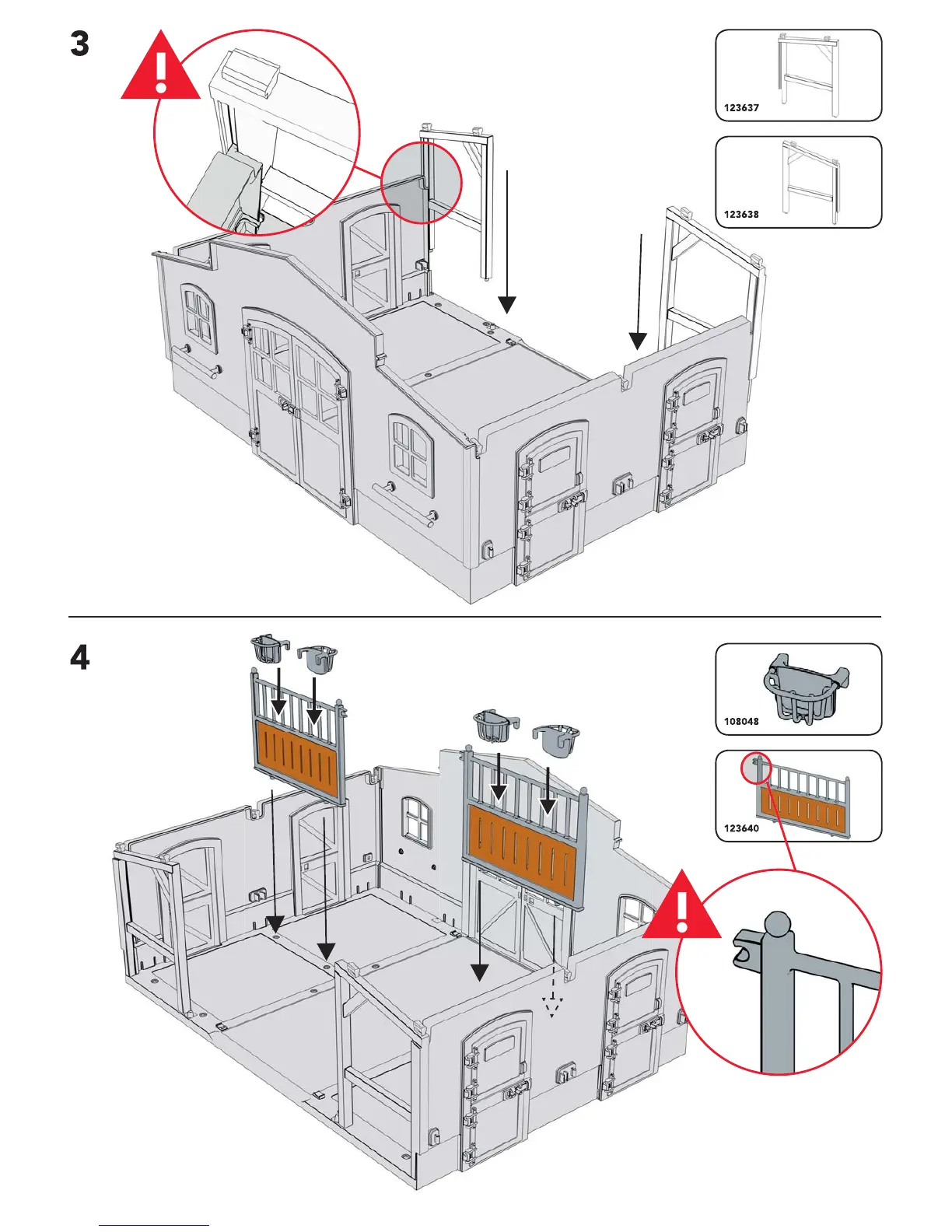 3

123637

123638

4

108048

123640