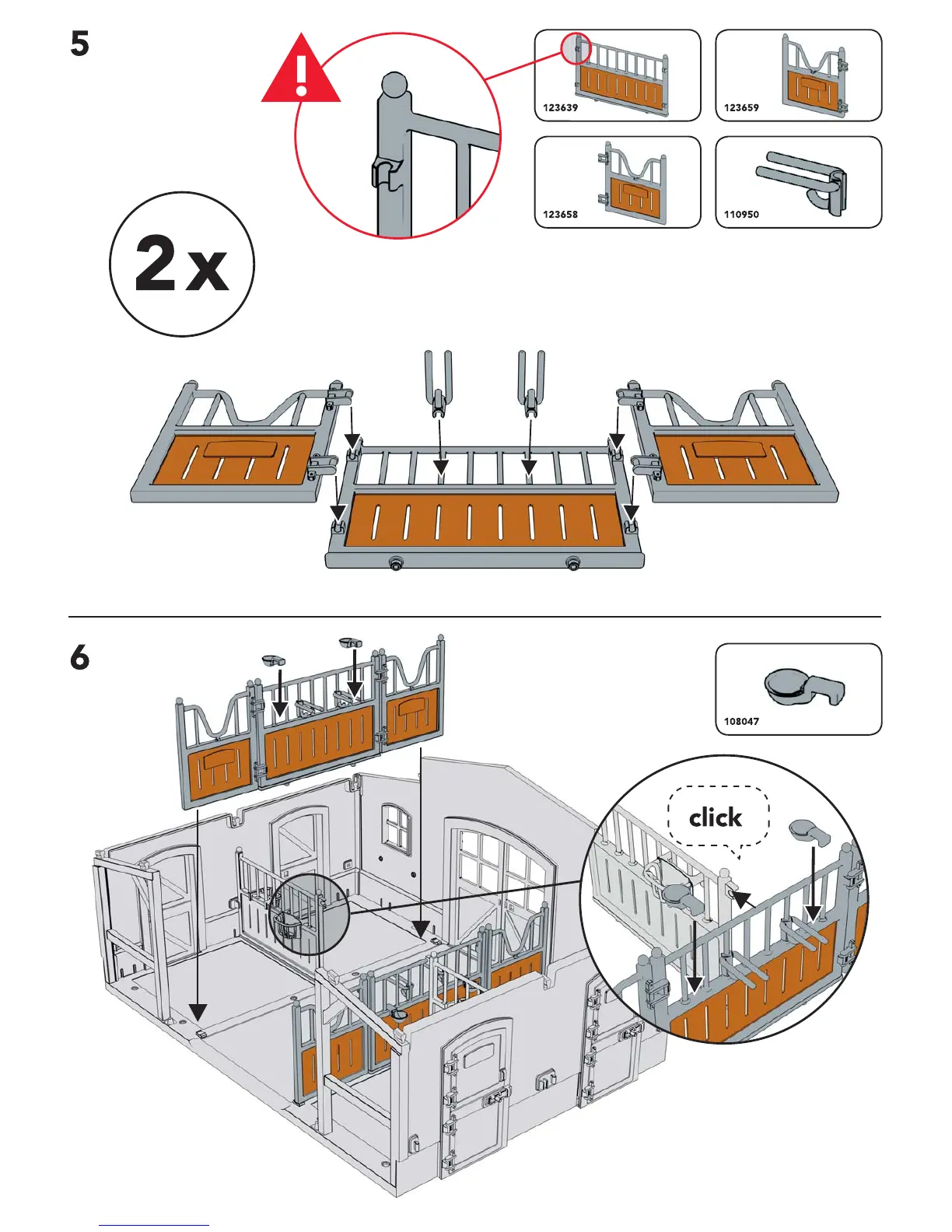 5

123639

123659

123658

110950

2x

6

108047

click