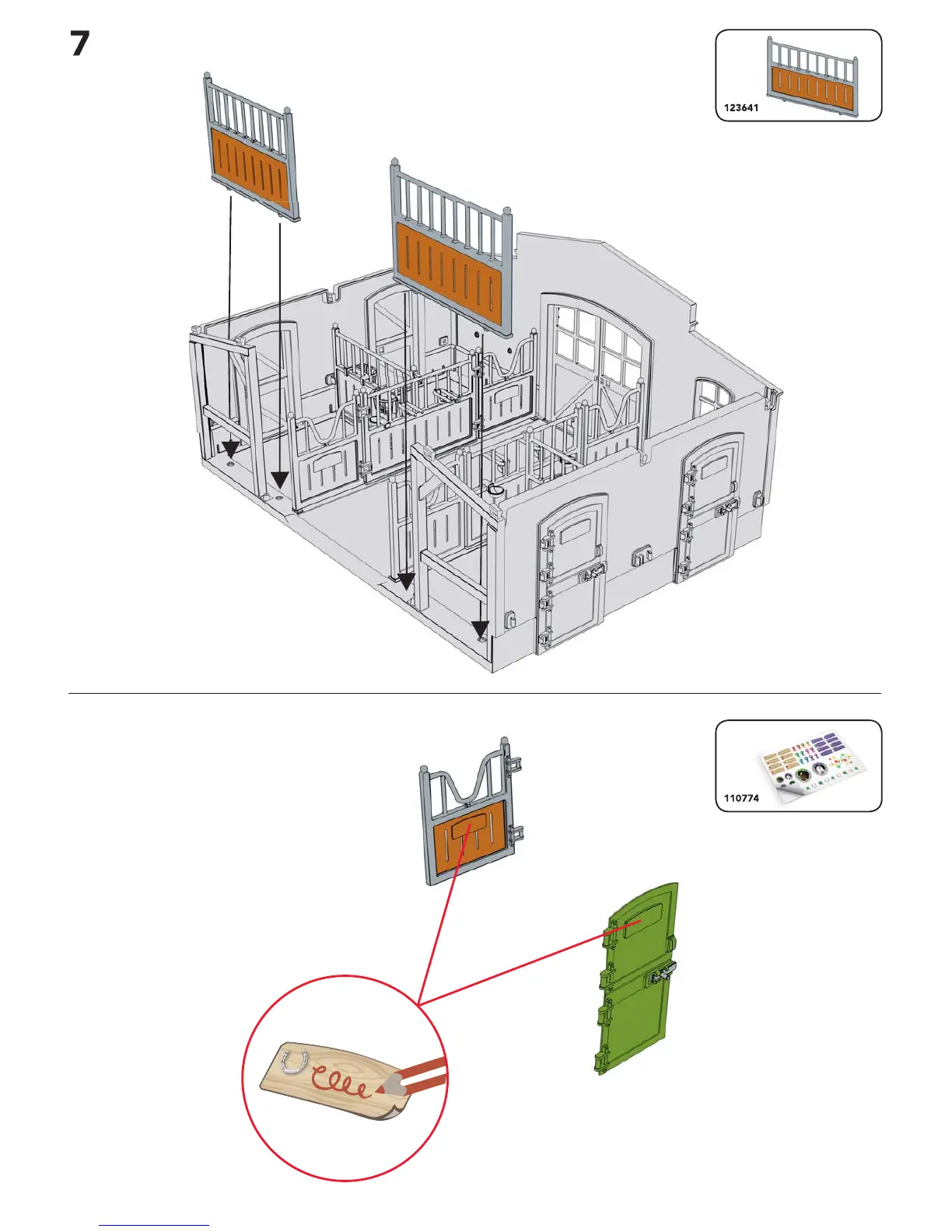 7

123641

110774