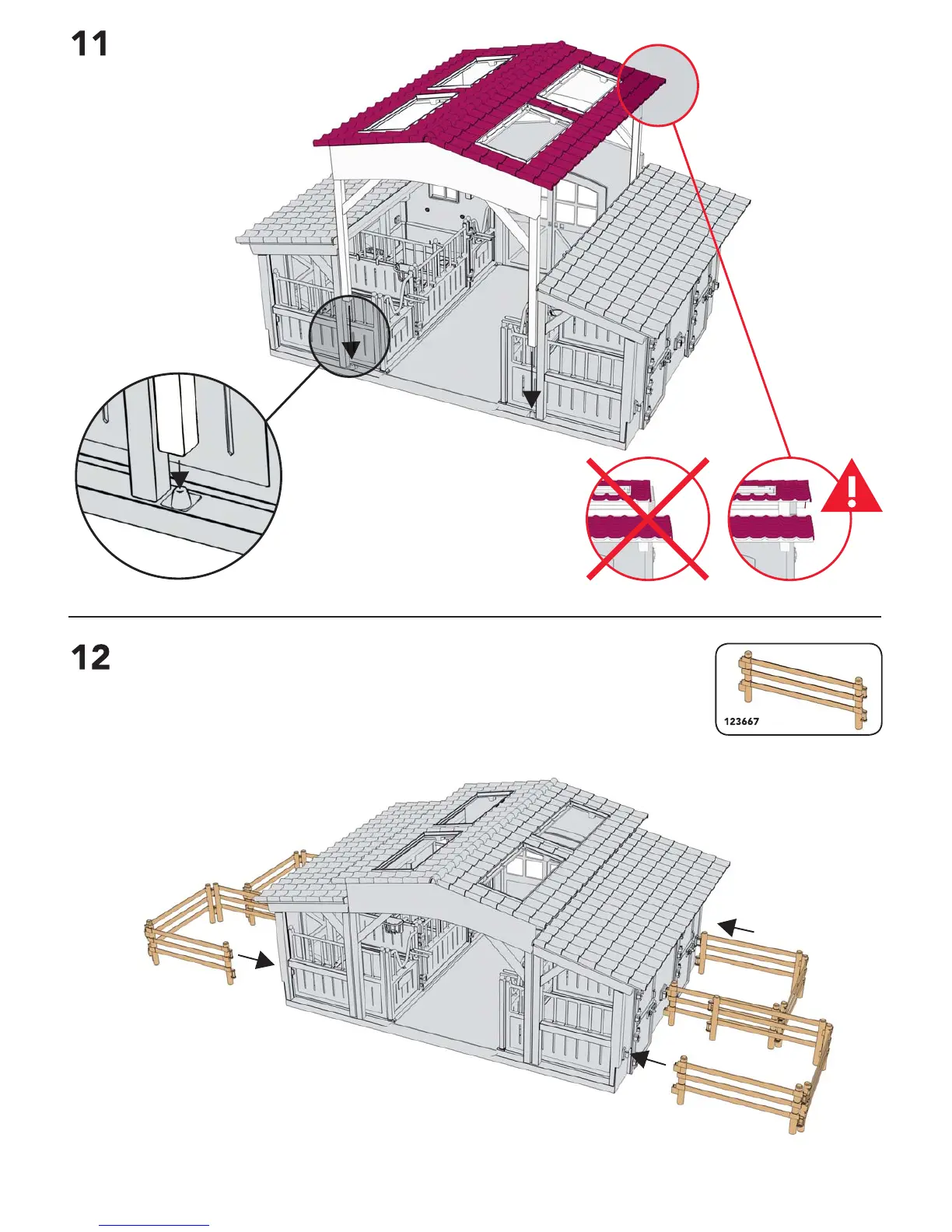 11

12

123667