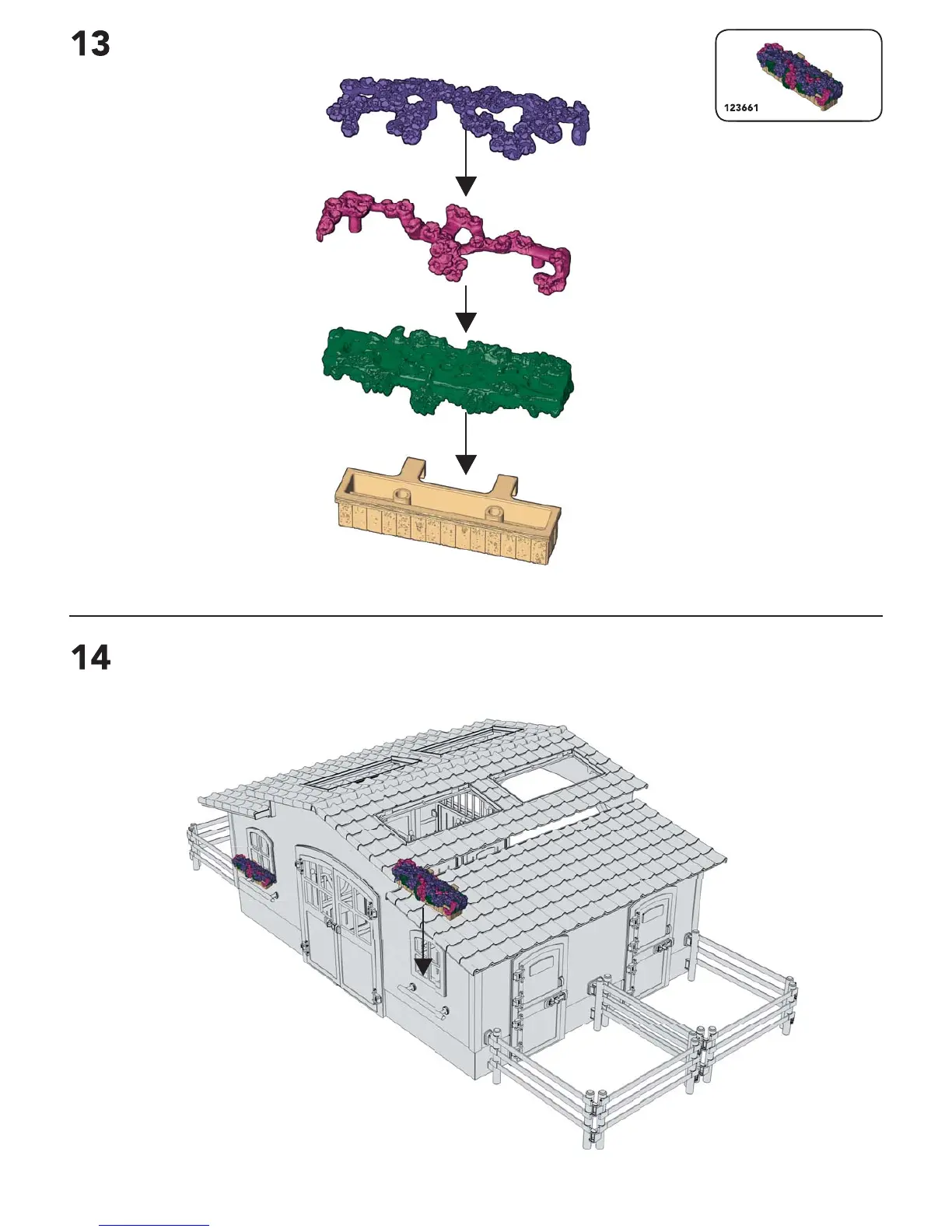 13

123661

14