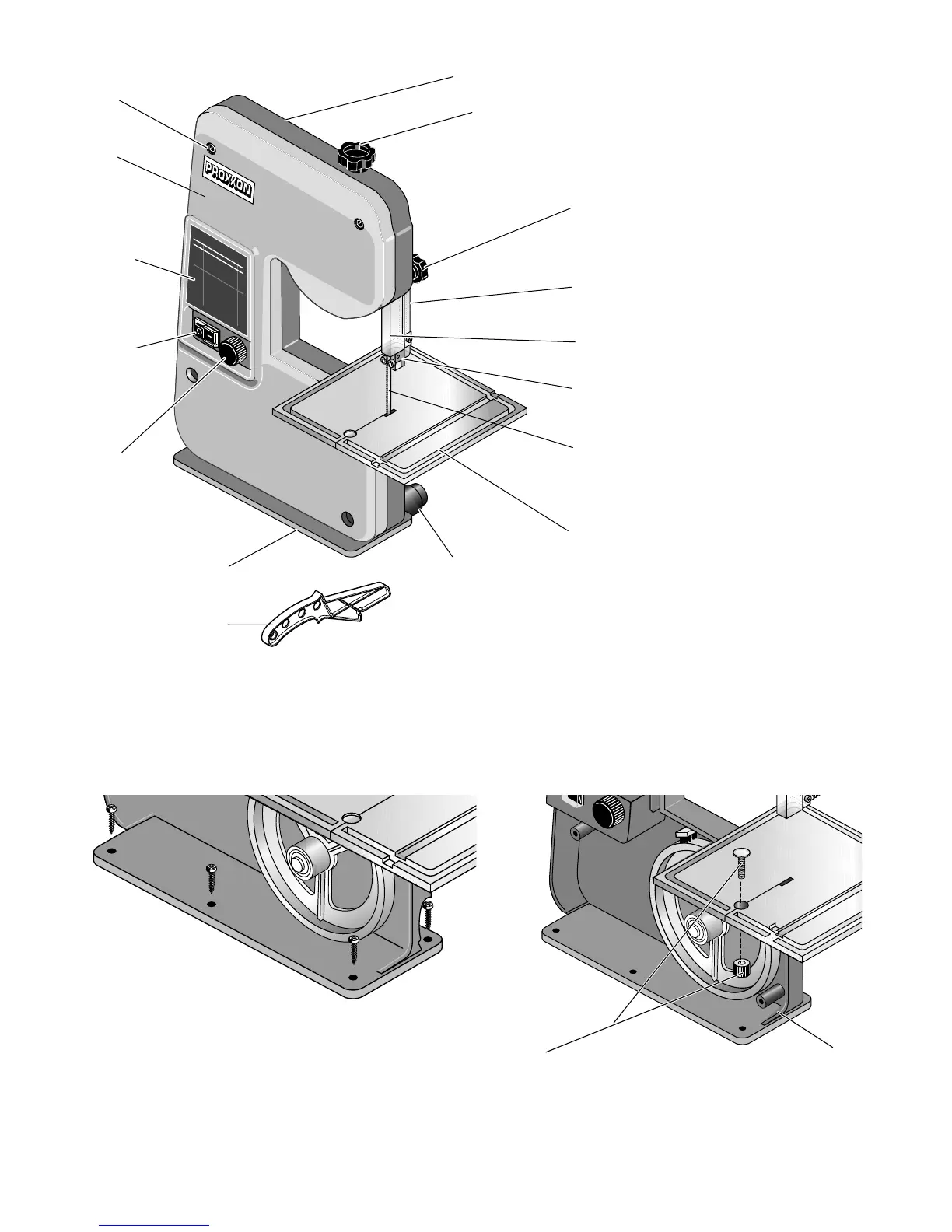 PROXXON