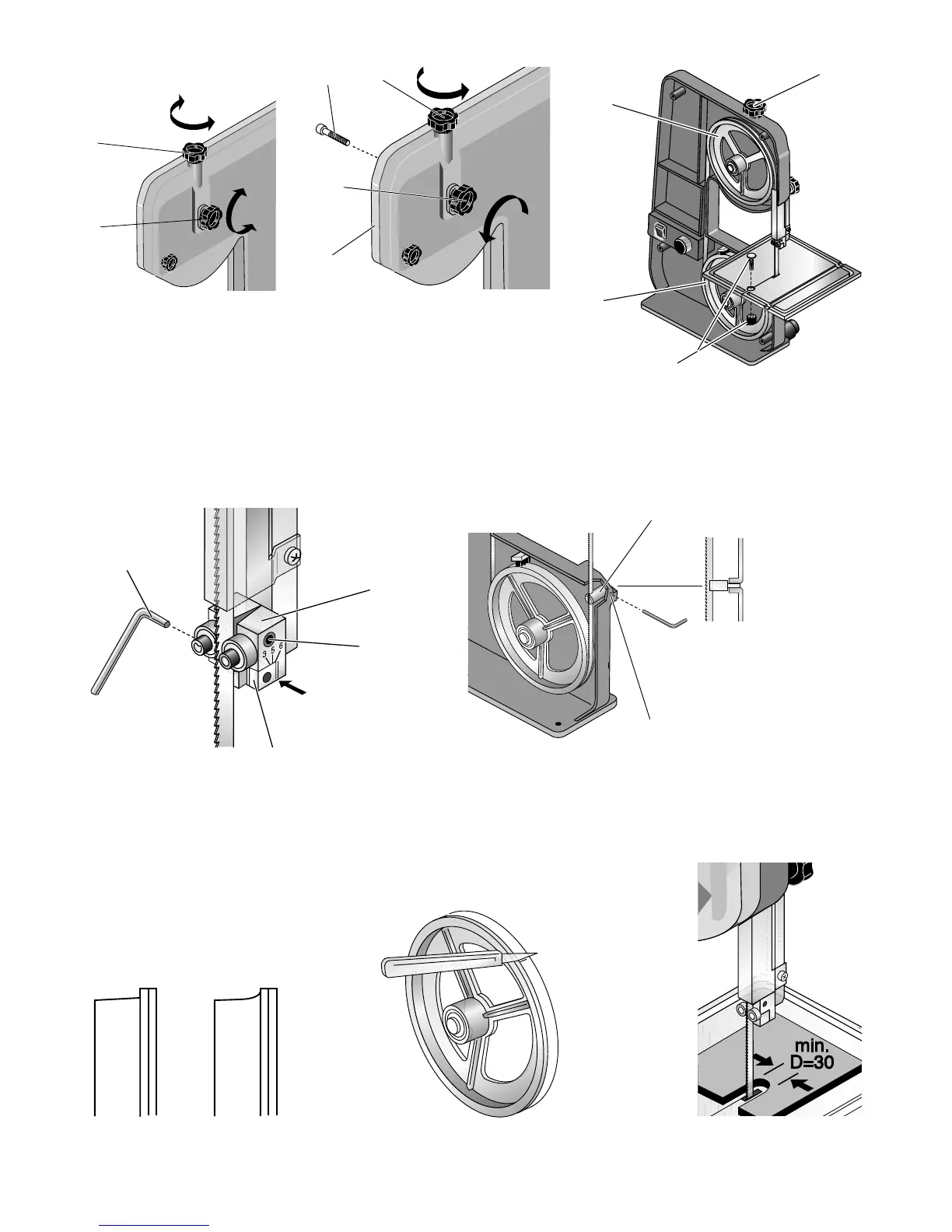 3 5 6

min.
D=30