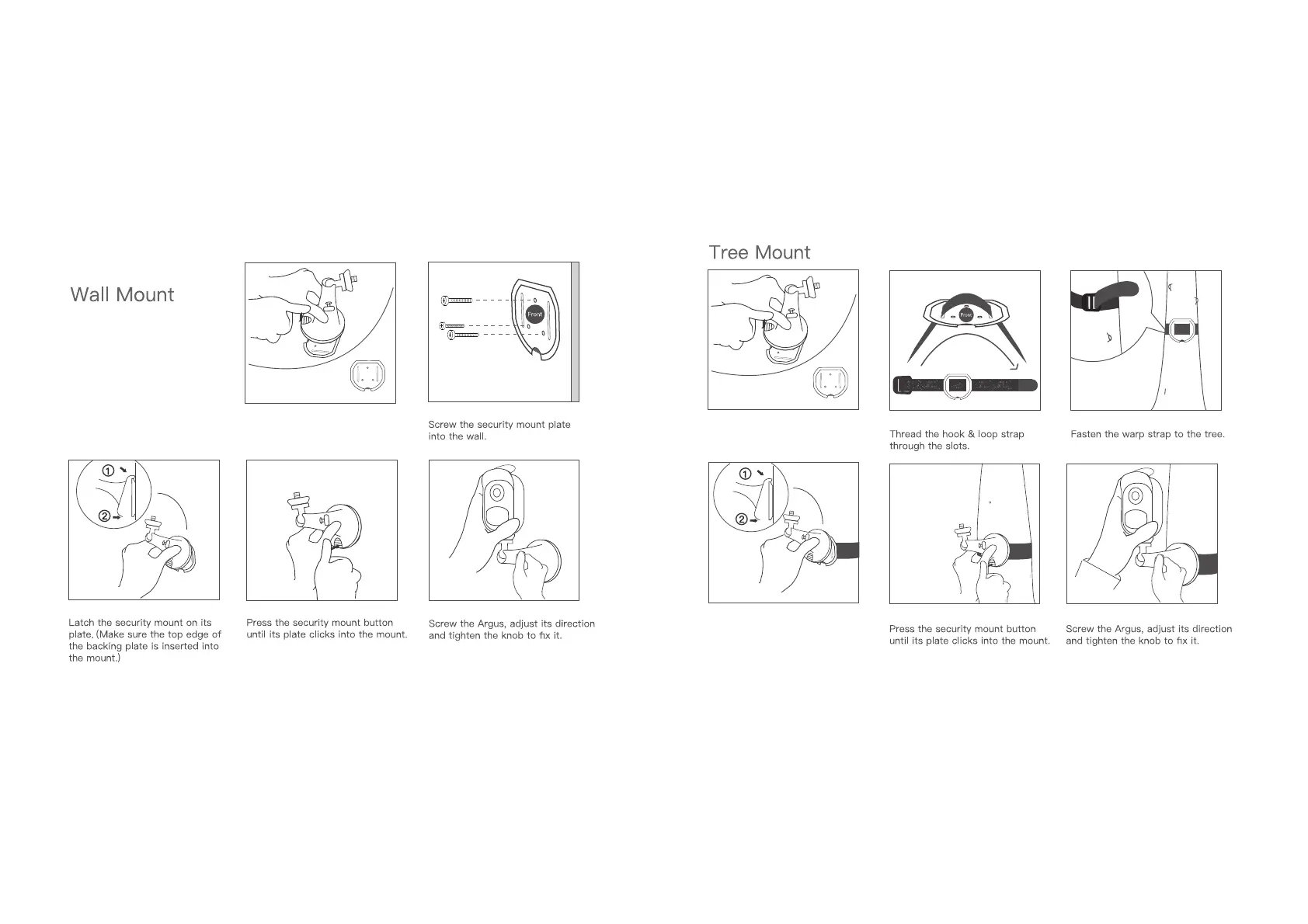 Wall Mount

Front

Screw the security mount plate into the wall.

①

②

Latch the security mount on its plate. (Make sure the top edge of the backing plate is inserted into the mount.)

Press the security mount button until its plate clicks into the mount.

Screw the Argus, adjust its direction and tighten the knob to fix it.

Tree Mount

Front

Thread the hook & loop strap through the slots.

Fasten the warp strap to the tree.

①

②

Press the security mount button until its plate clicks into the mount.

Screw the Argus, adjust its direction and tighten the knob to fix it.