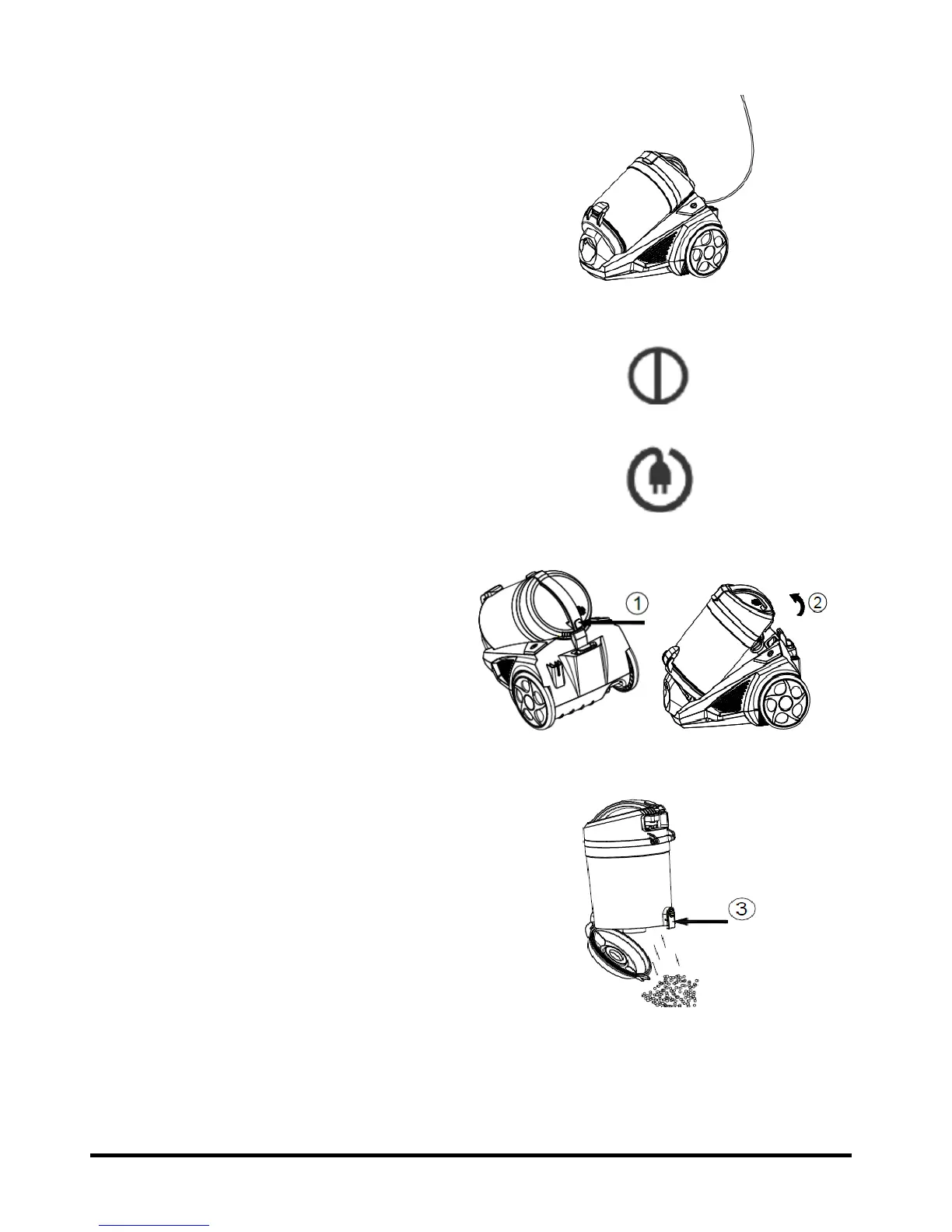 ①

②

③