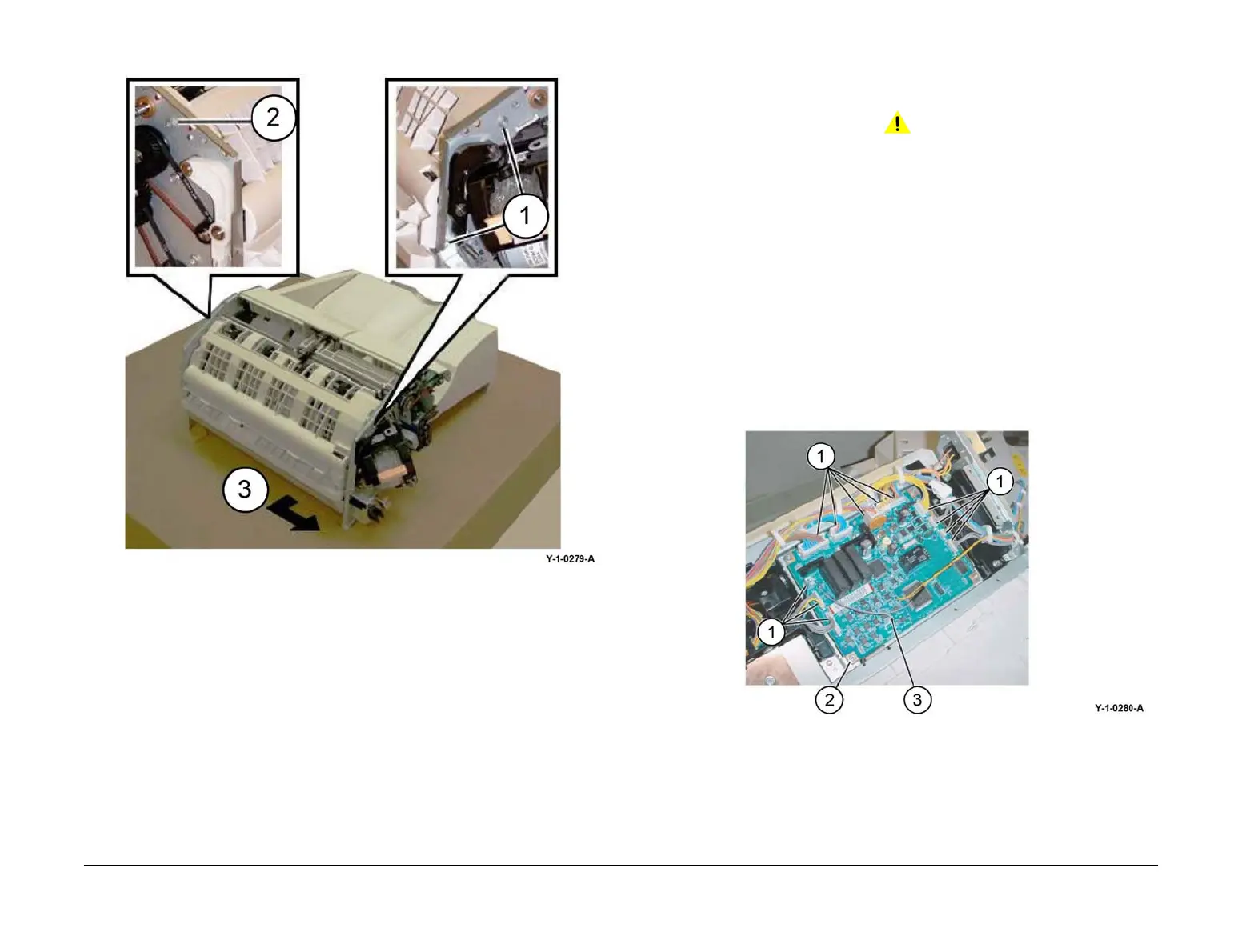 2

1

3

Y-1-0279-A

1

1

1

2

3

Y-1-0280-A