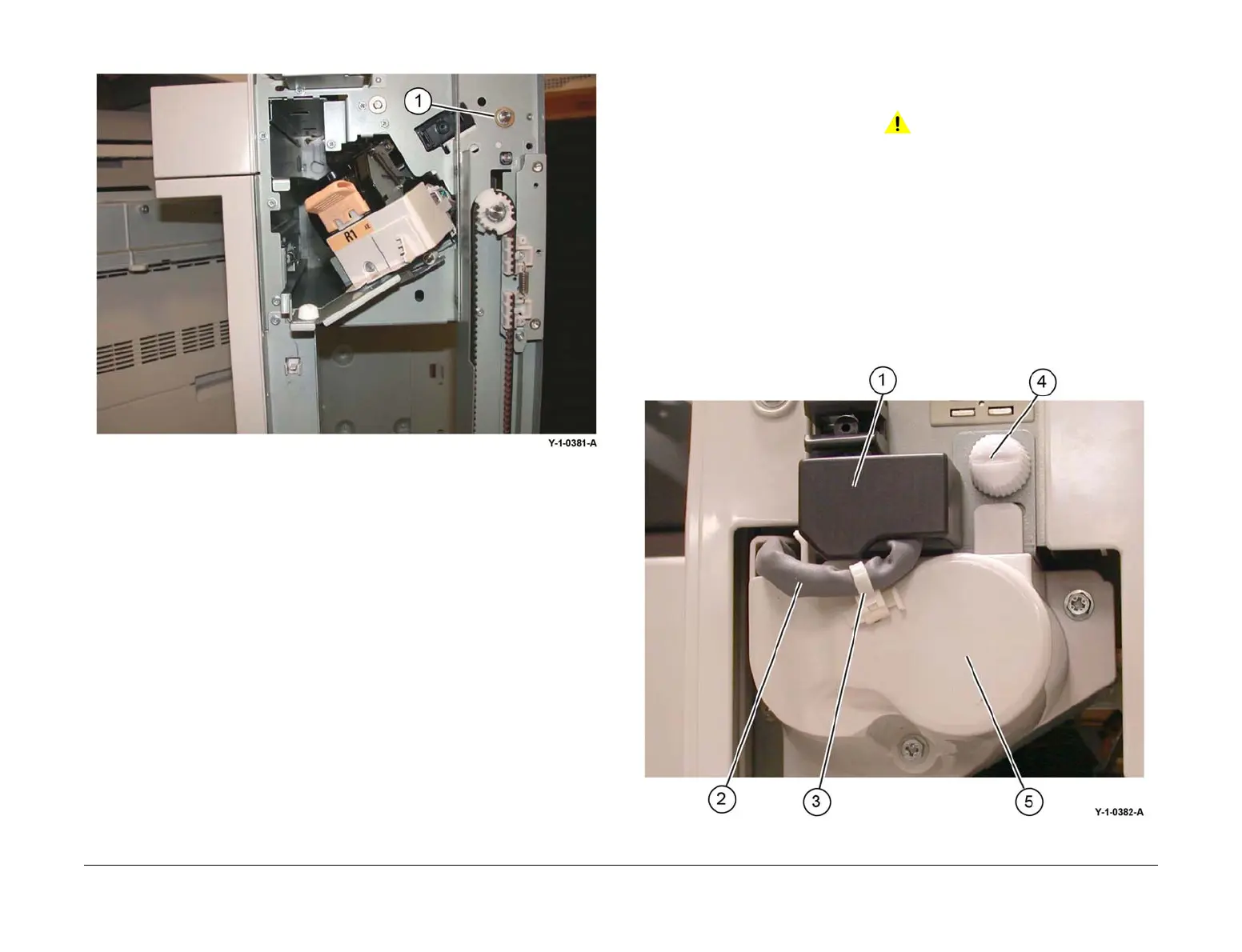 1

R1

Y-1-0381-A

1

4

2

3

5

Y-1-0382-A