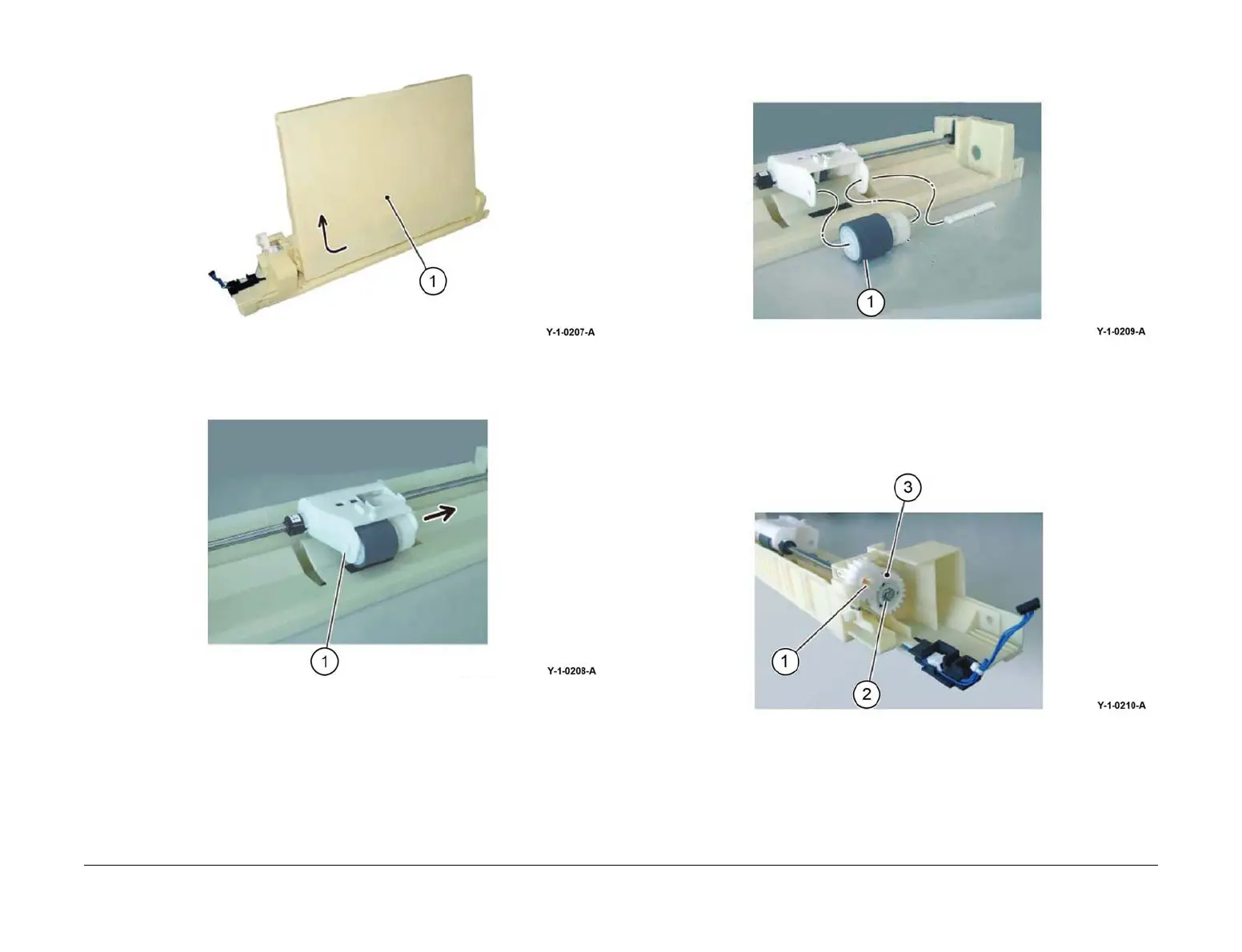 1

Y-1-0207-A

1

Y-1-0208-A

1

Y-1-0209-A

3

1

2

Y-1-0210-A