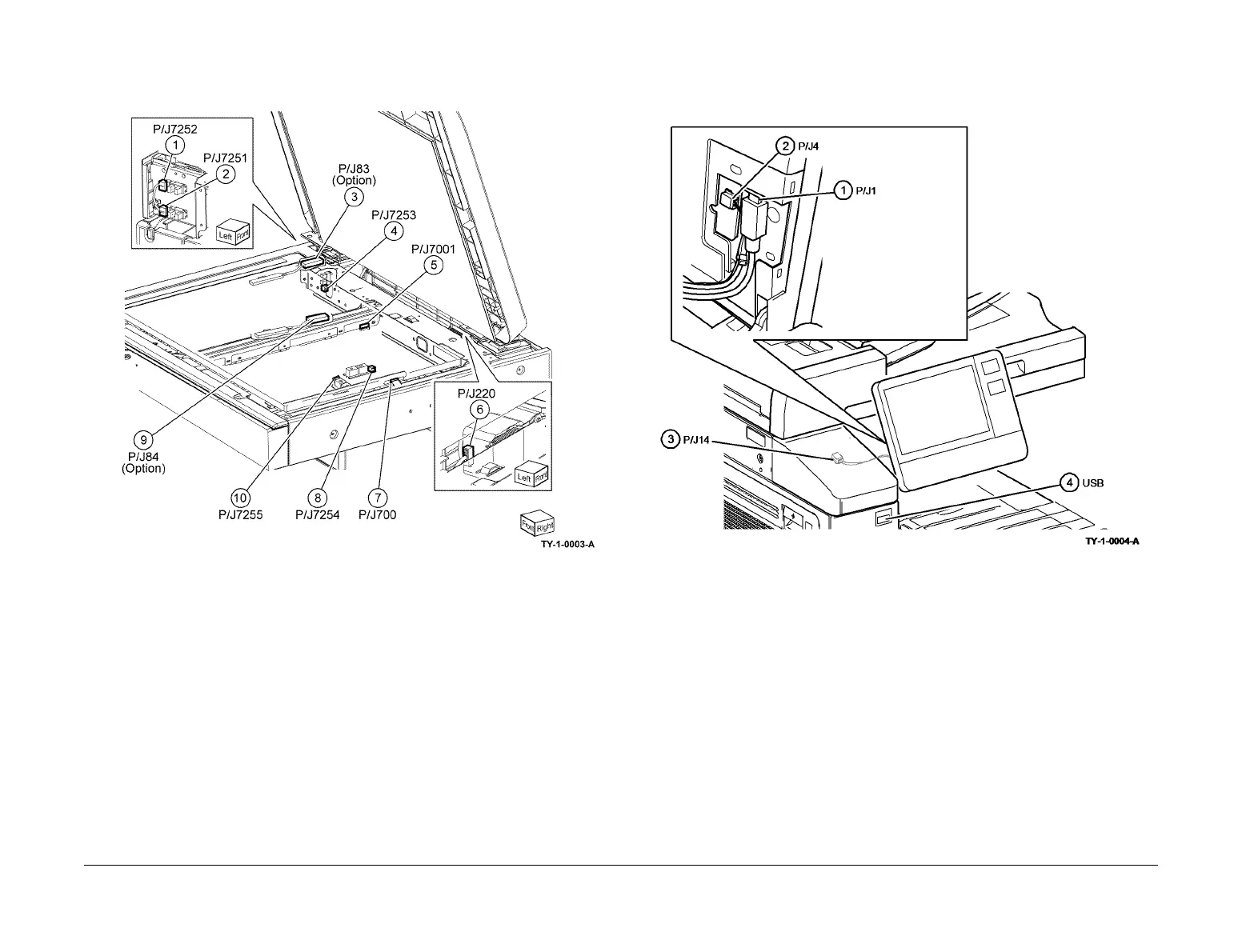 P/J7252
1
P/J7251
2
Left Front
P/J83
(Option)
3
P/J7253
4
P/J7001
5
P/J220
6
Left Front
9
P/J84
(Option)
10
P/J7255
8
P/J7254
7
P/J700
Front Right
TY-1-0003-A

2 P/J4
1 P/J1
3 P/J14
4 USB
TY-1-0004-A