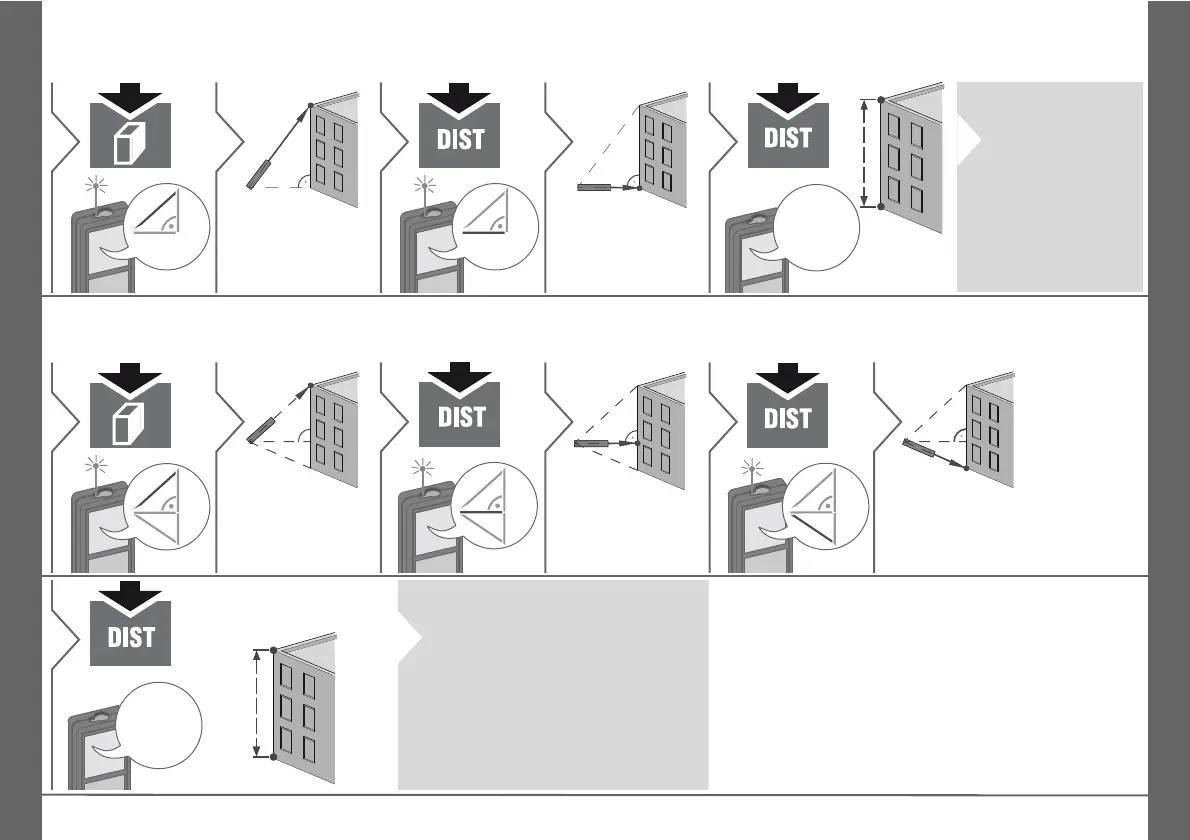 DIST

DIST

DIST

DIST

DIST