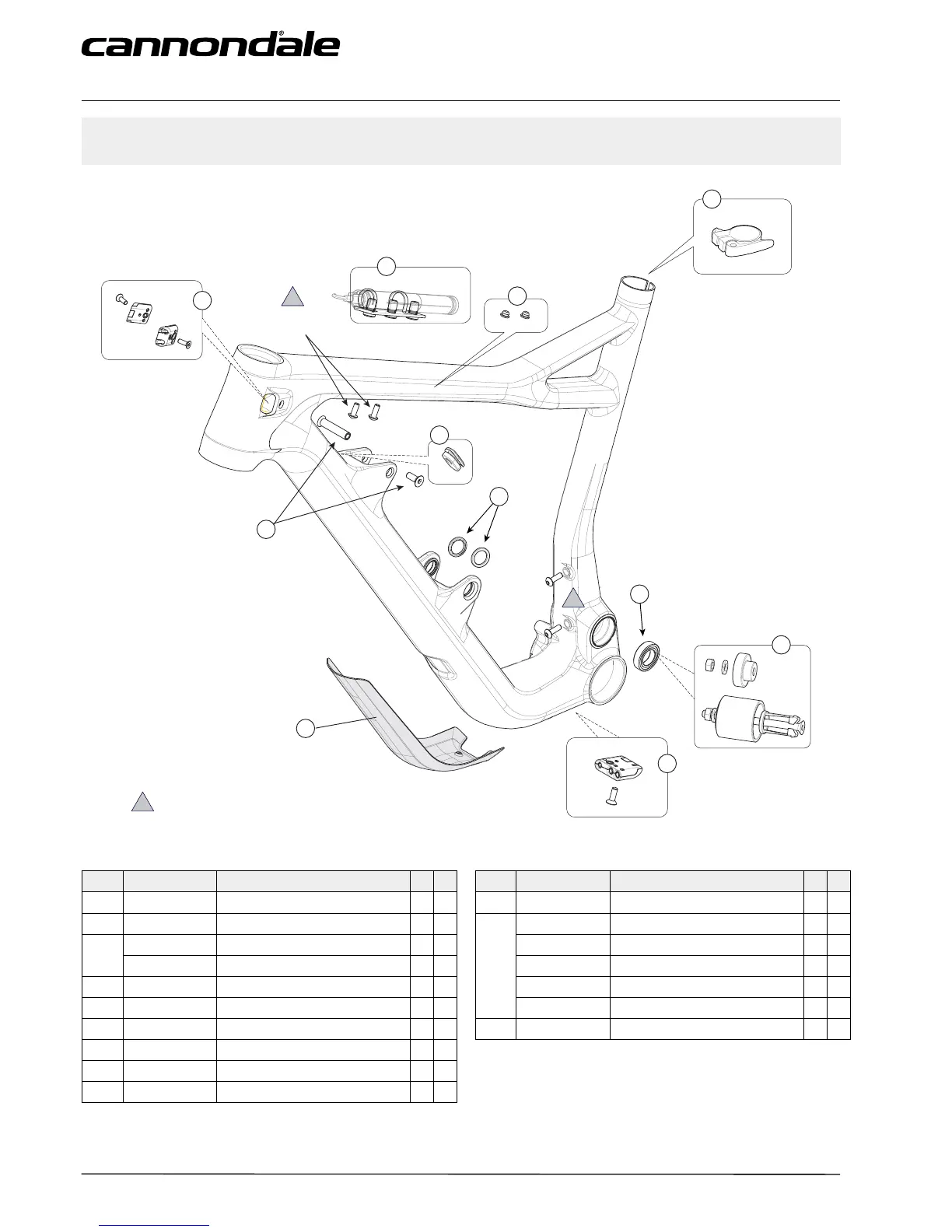 cannondale®