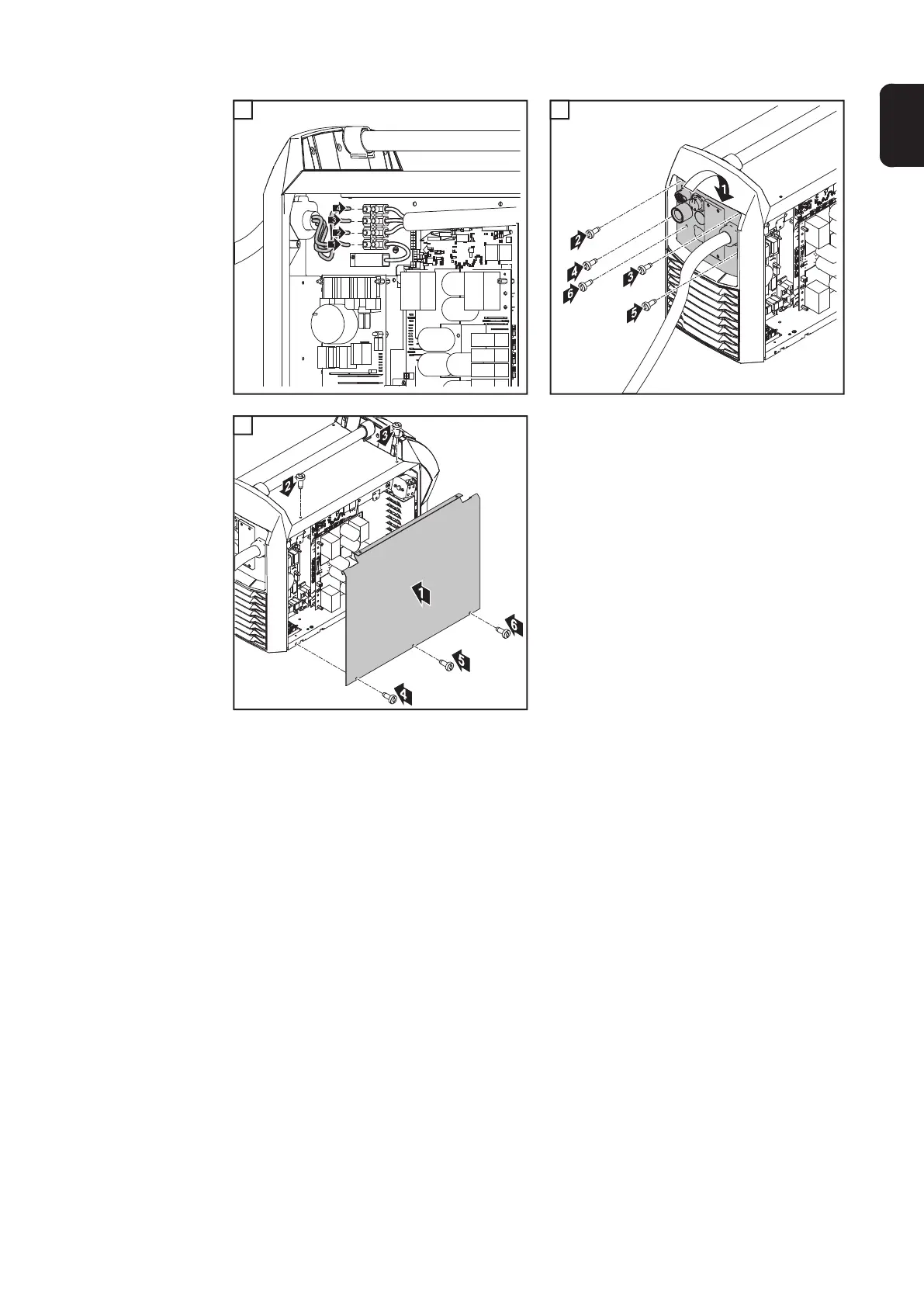 4
3
2
1

1
2
4
6
3
5

3
2
1
6
5
4