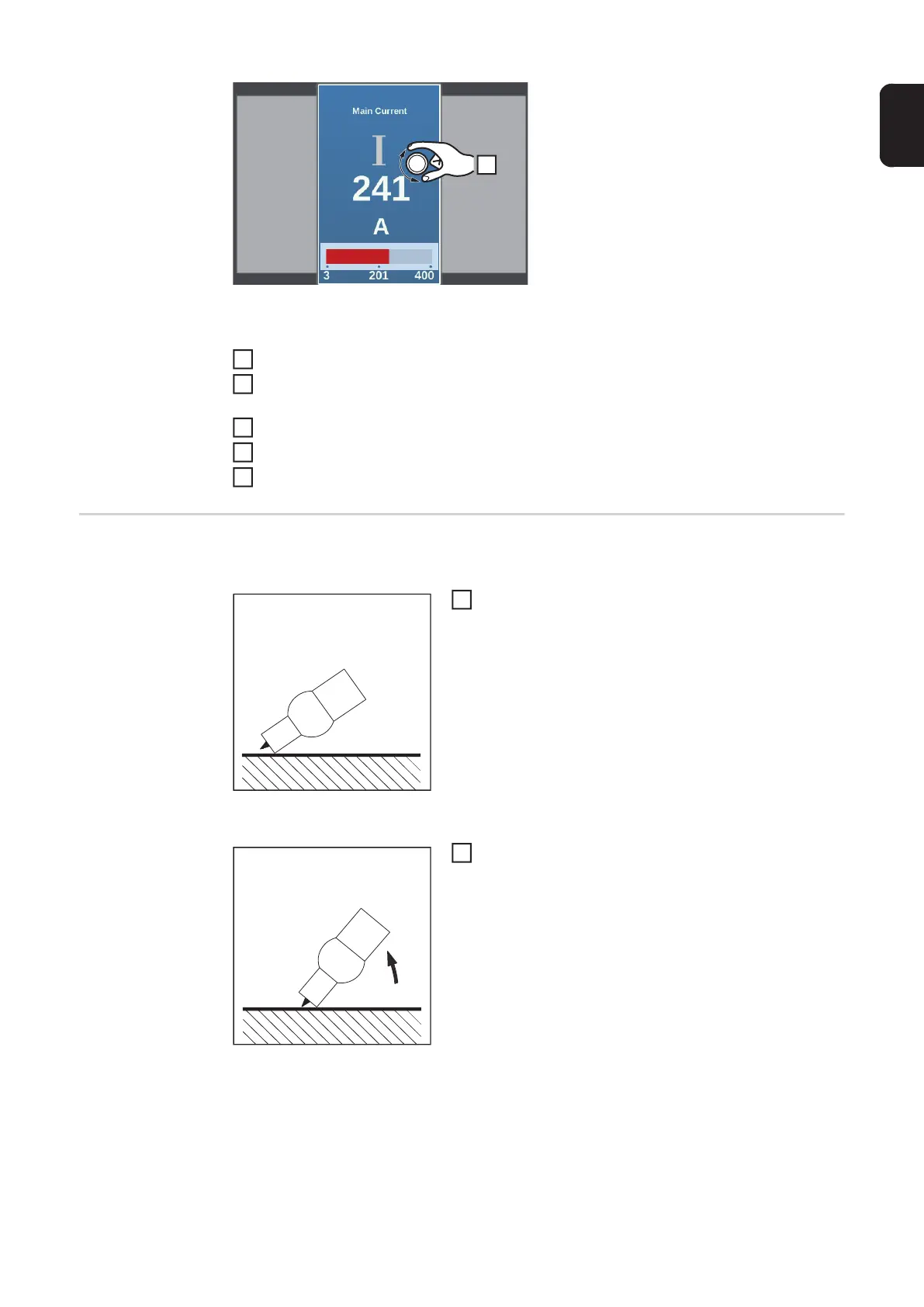 Main Current

I

241

A

3 201 400