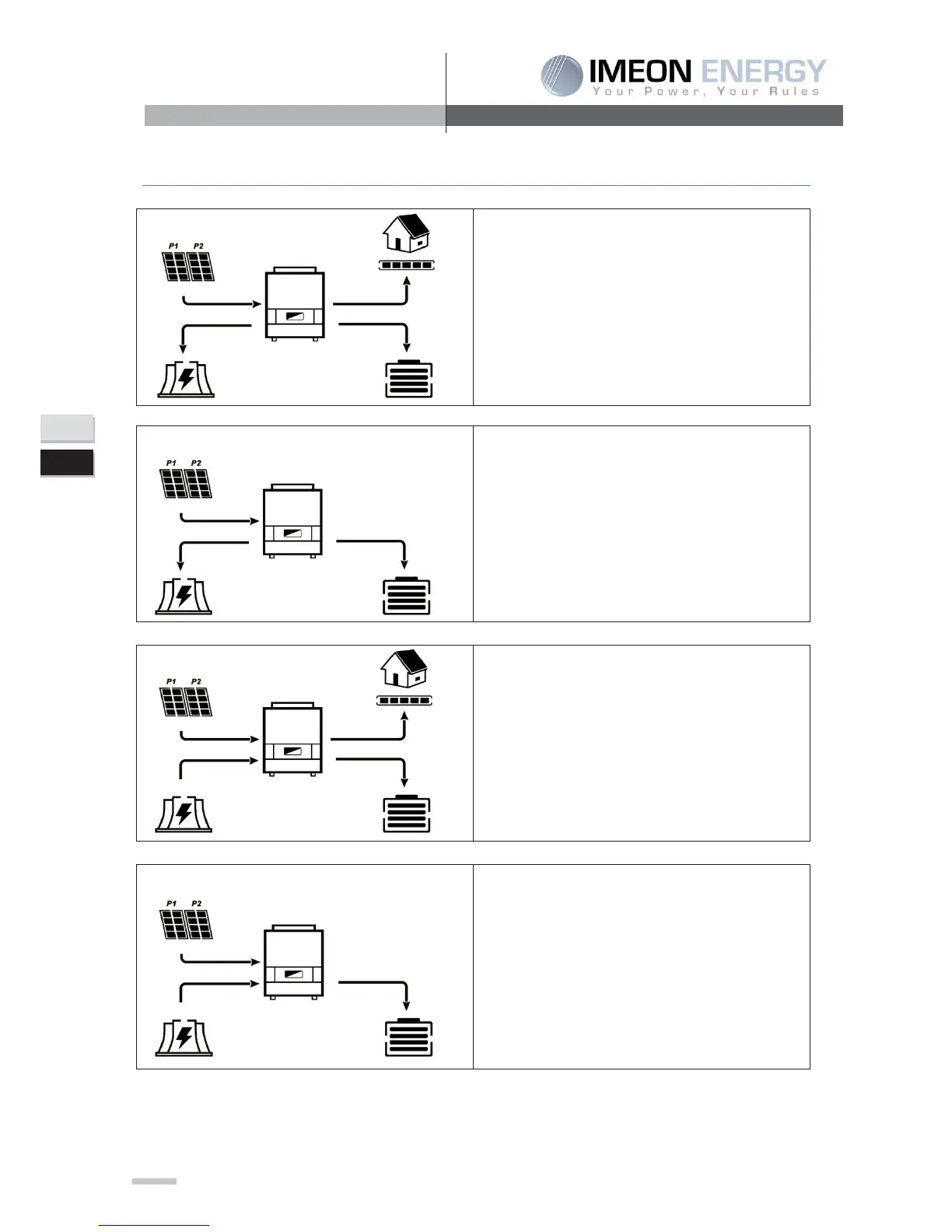 IMEON ENERGY
Your Power, Your Rules

P1 P2

P1 P2

P1 P2

P1 P2