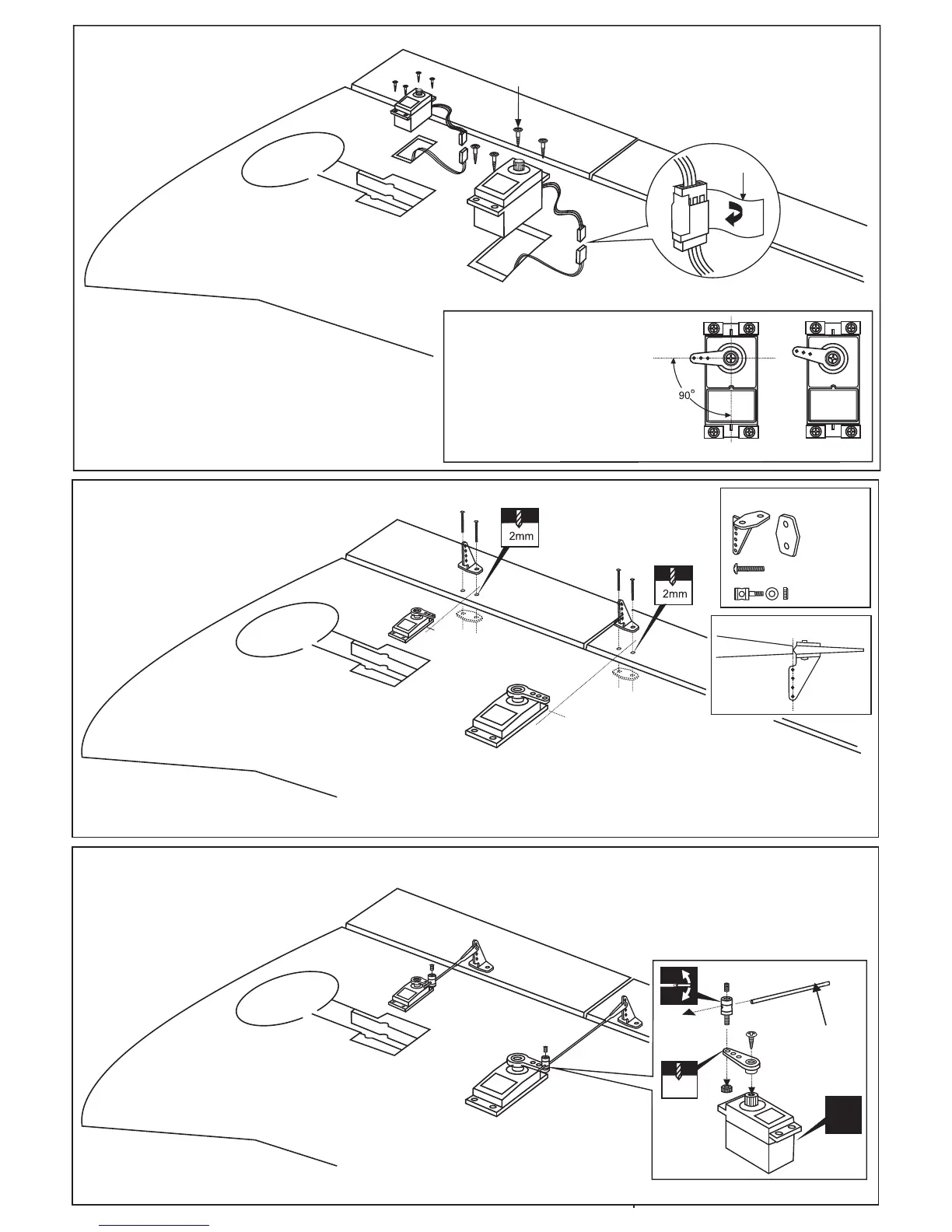 90°

2mm

2mm