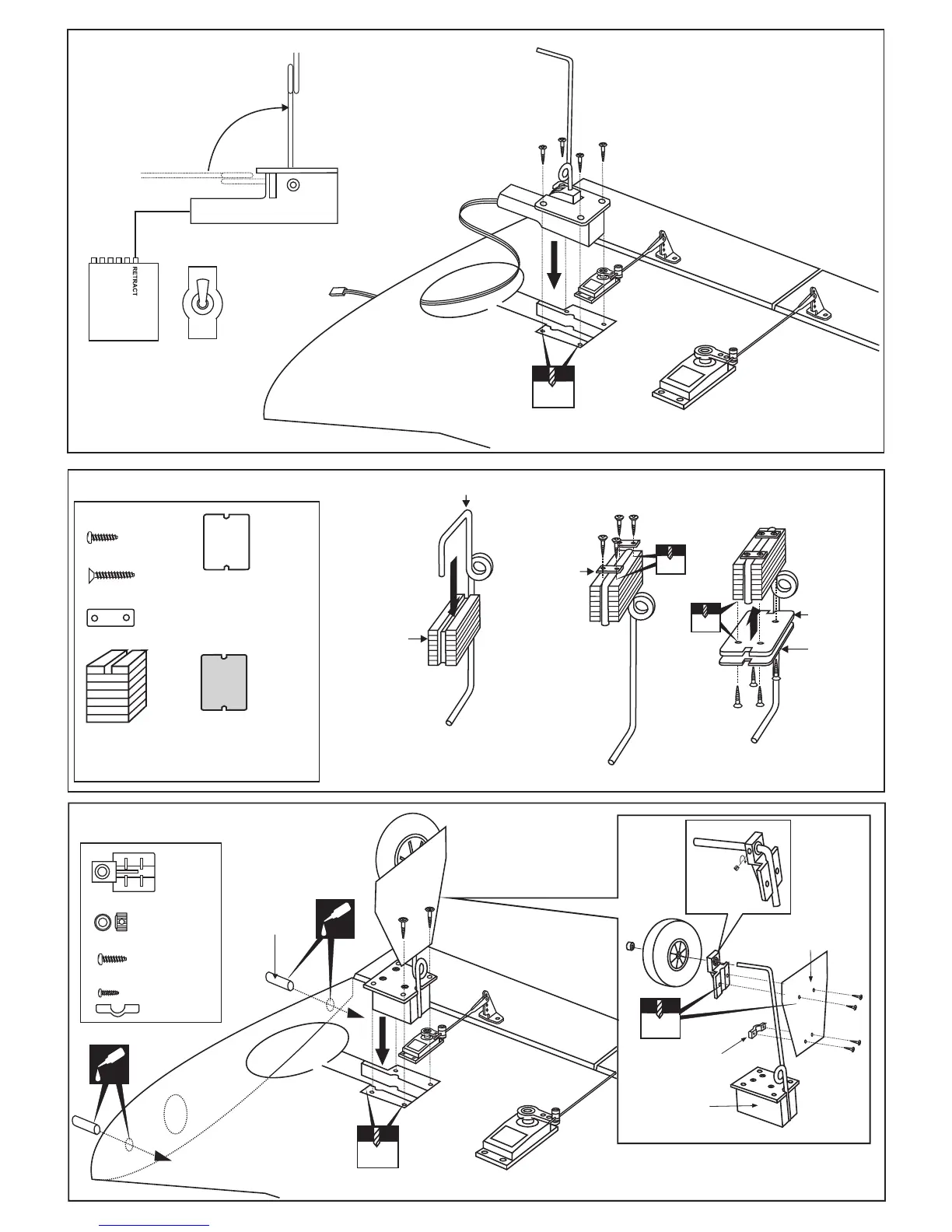 RETRACT