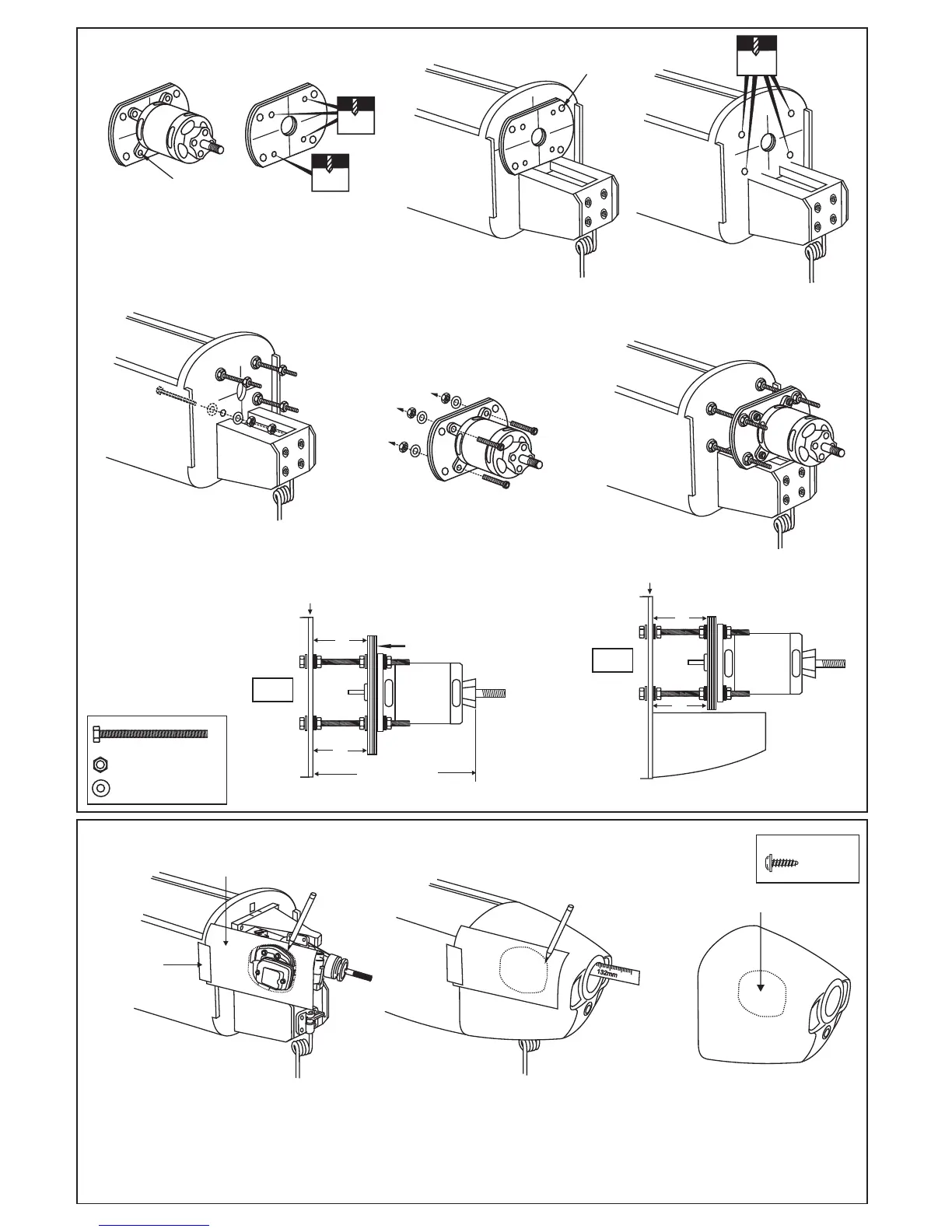 132mm