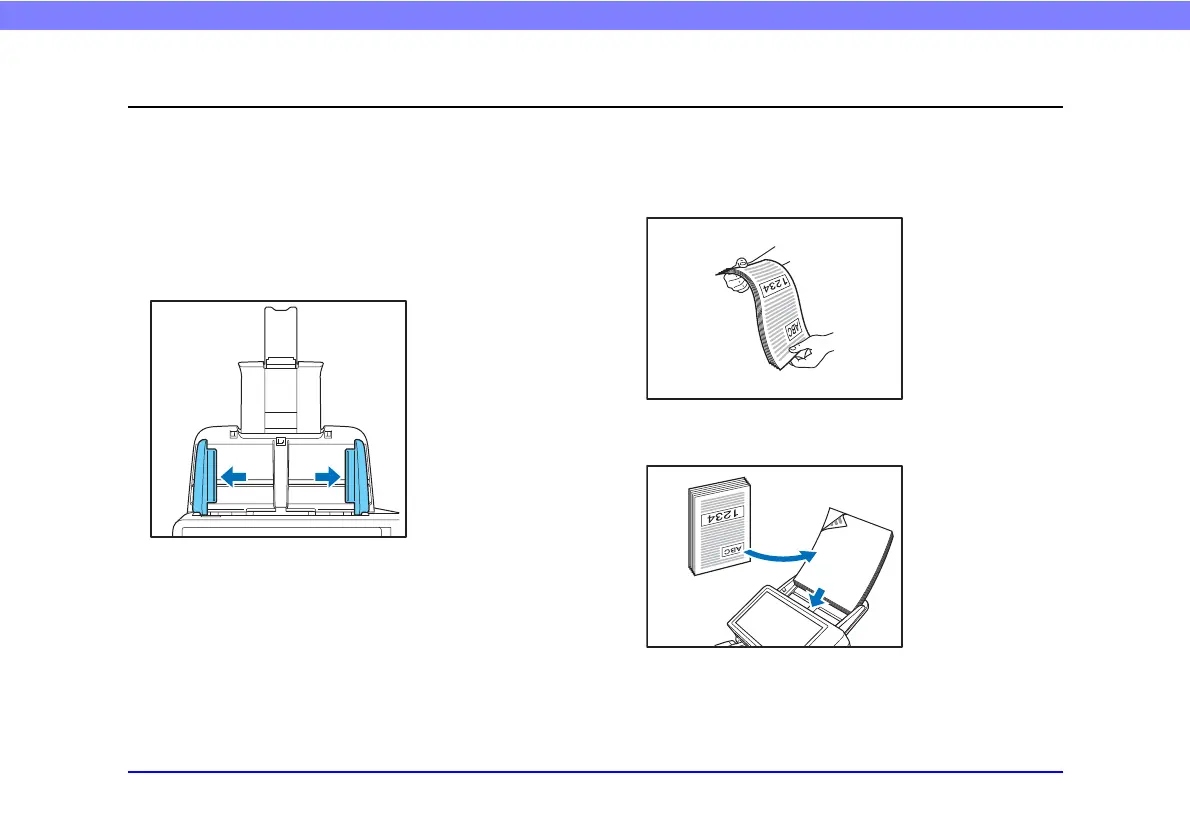 1234
ABC
1234
ABC