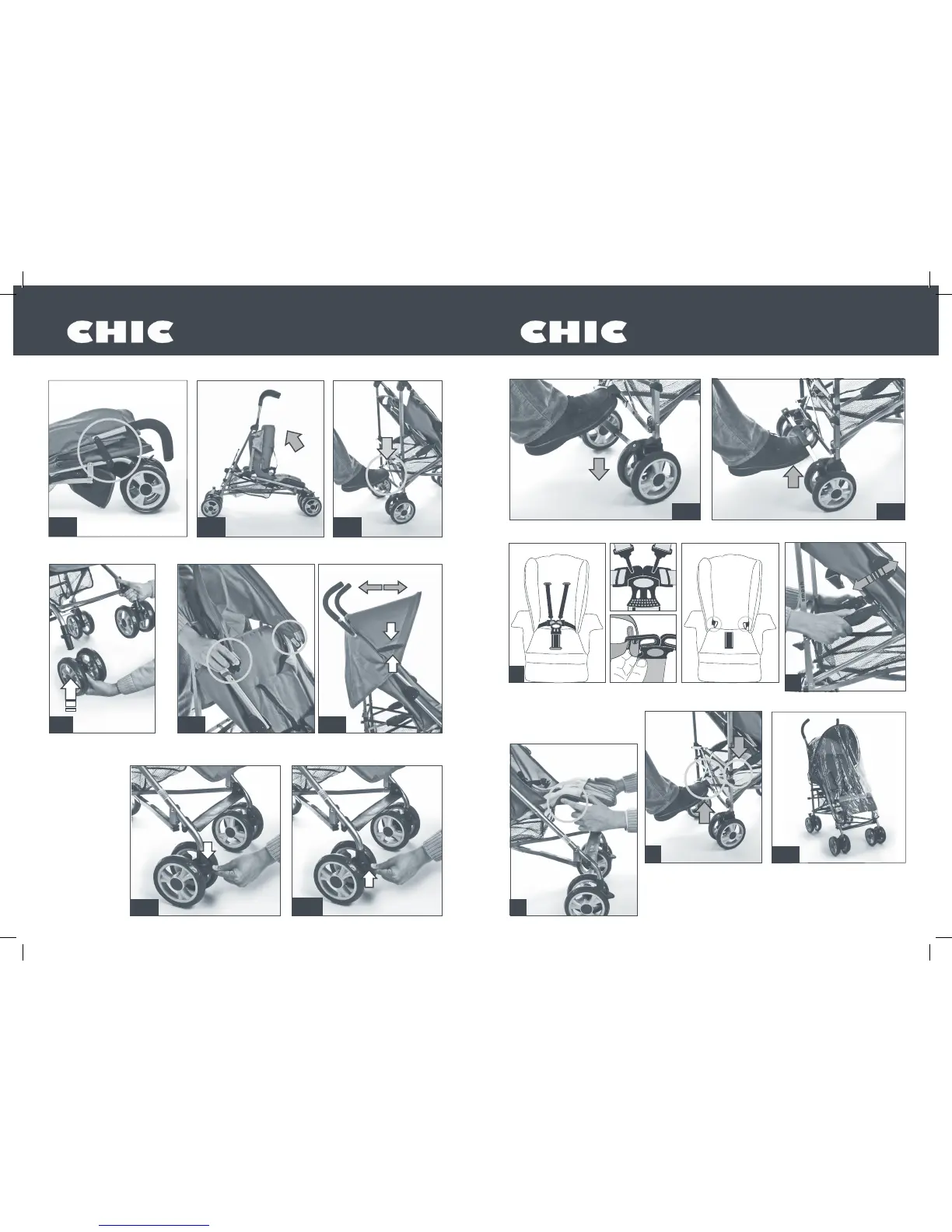 CHIC

CHIC