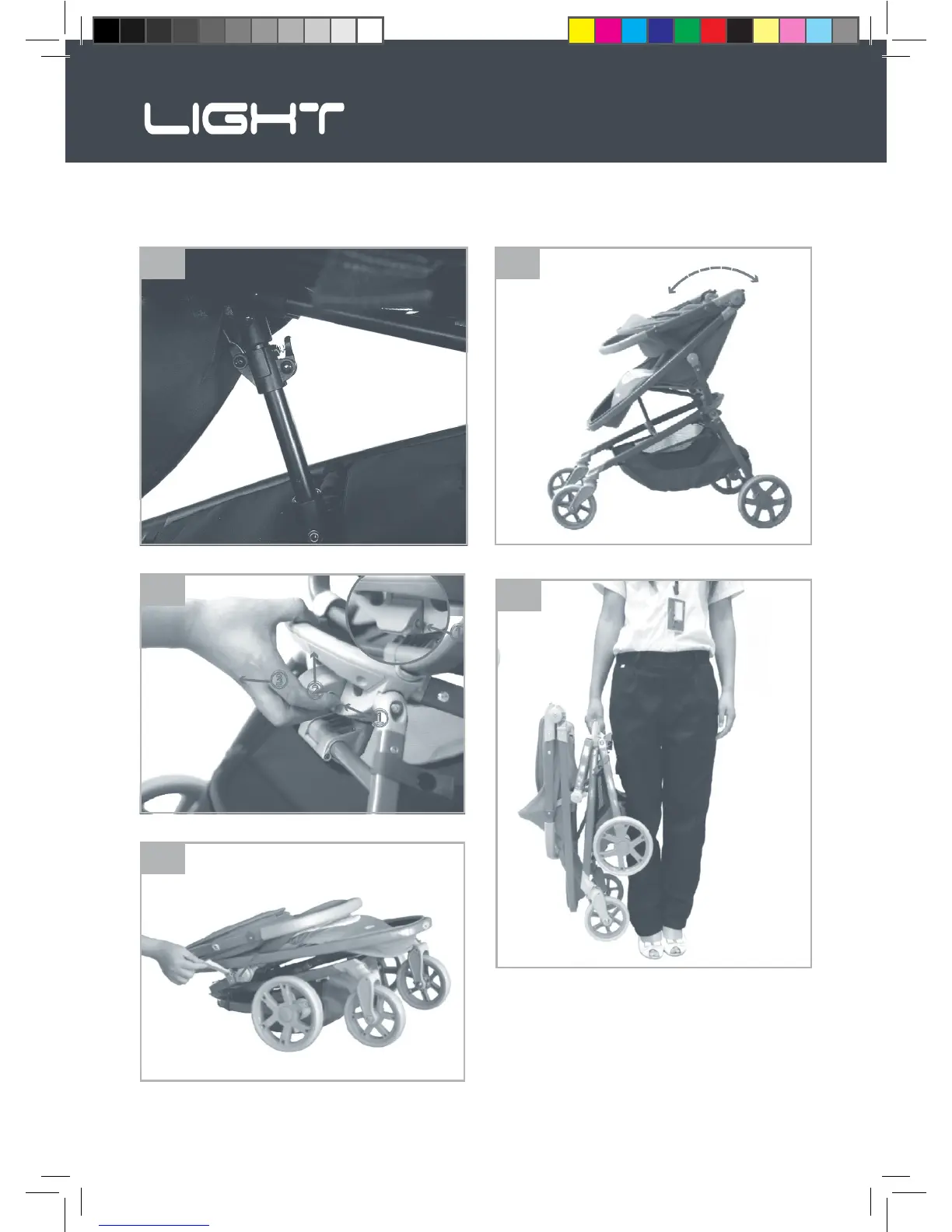 LIGHT

3
2
1