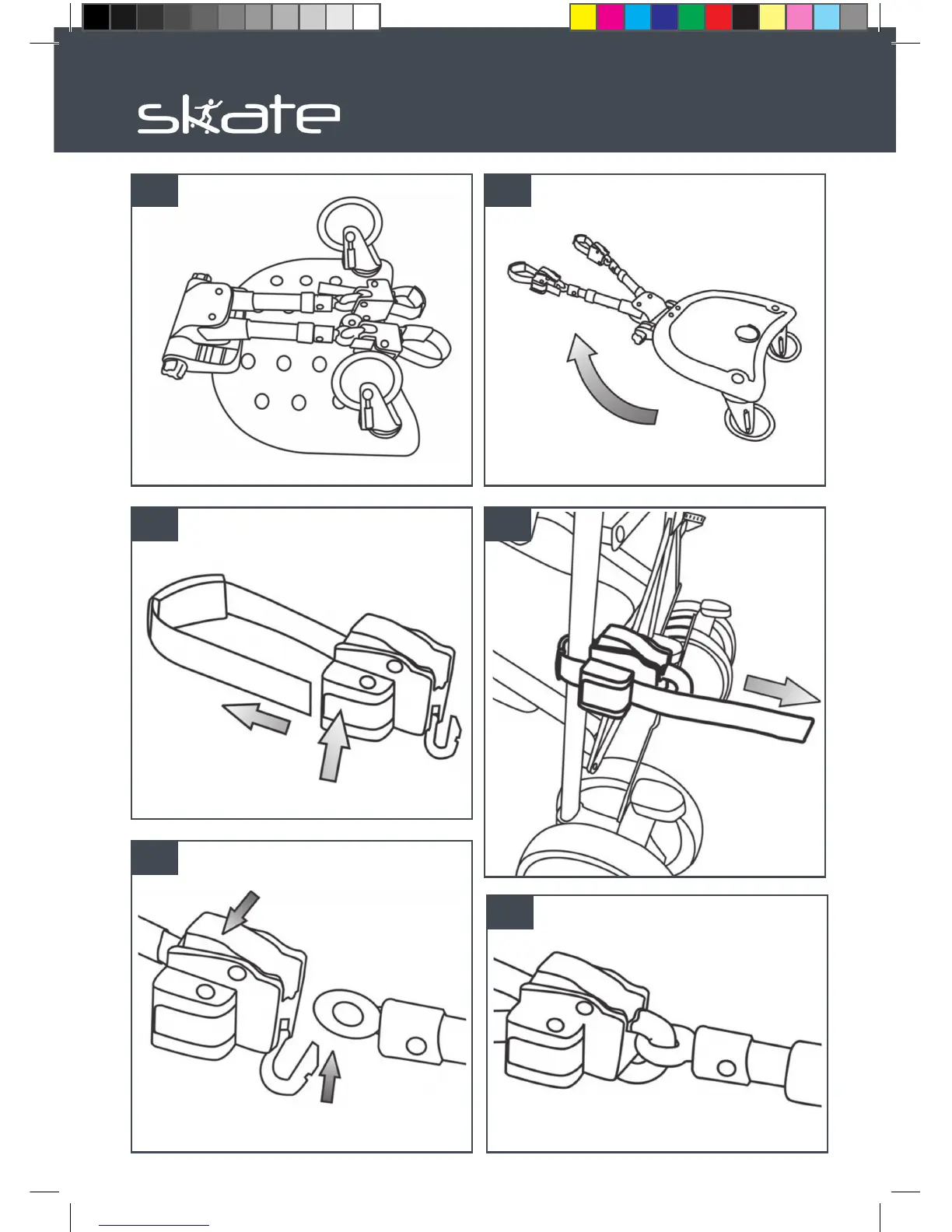 skate