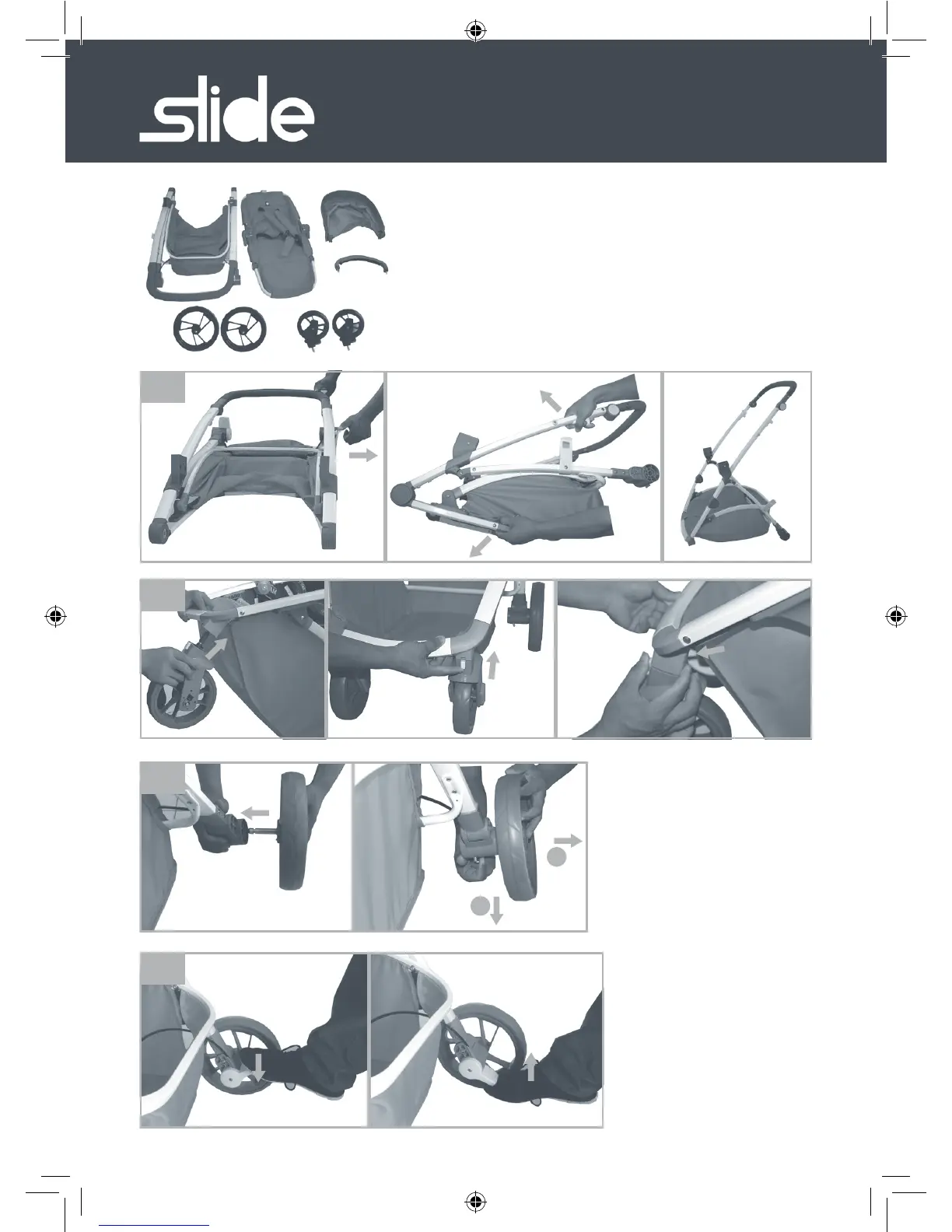 slide