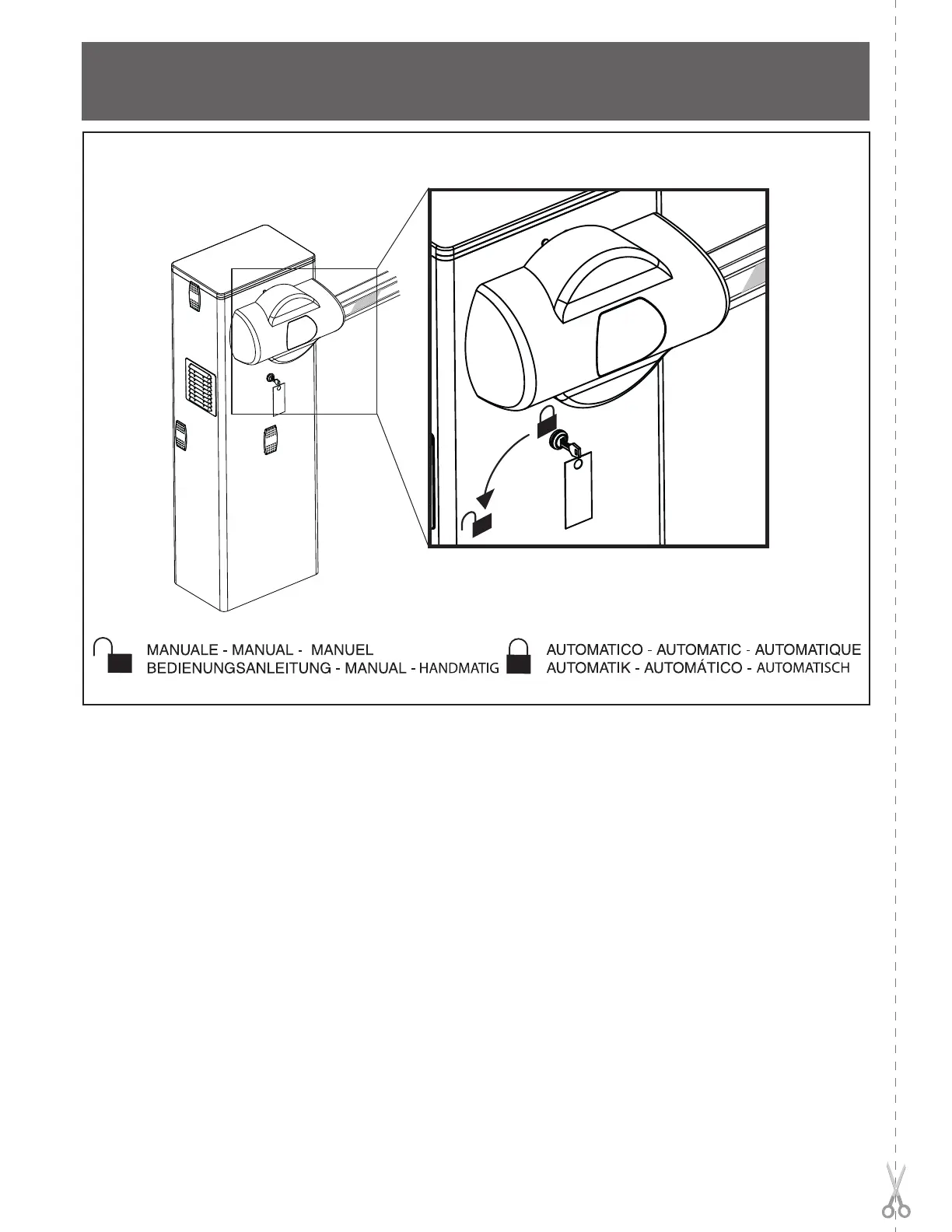 MANUALE - MANUAL - MANUEL
BEDIENUNGSANLEITUNG - MANUAL - HANDMATIG

AUTOMATICO - AUTOMATIC - AUTOMATIQUE
AUTOMATIK - AUTOMÁTICO - AUTOMATISCH