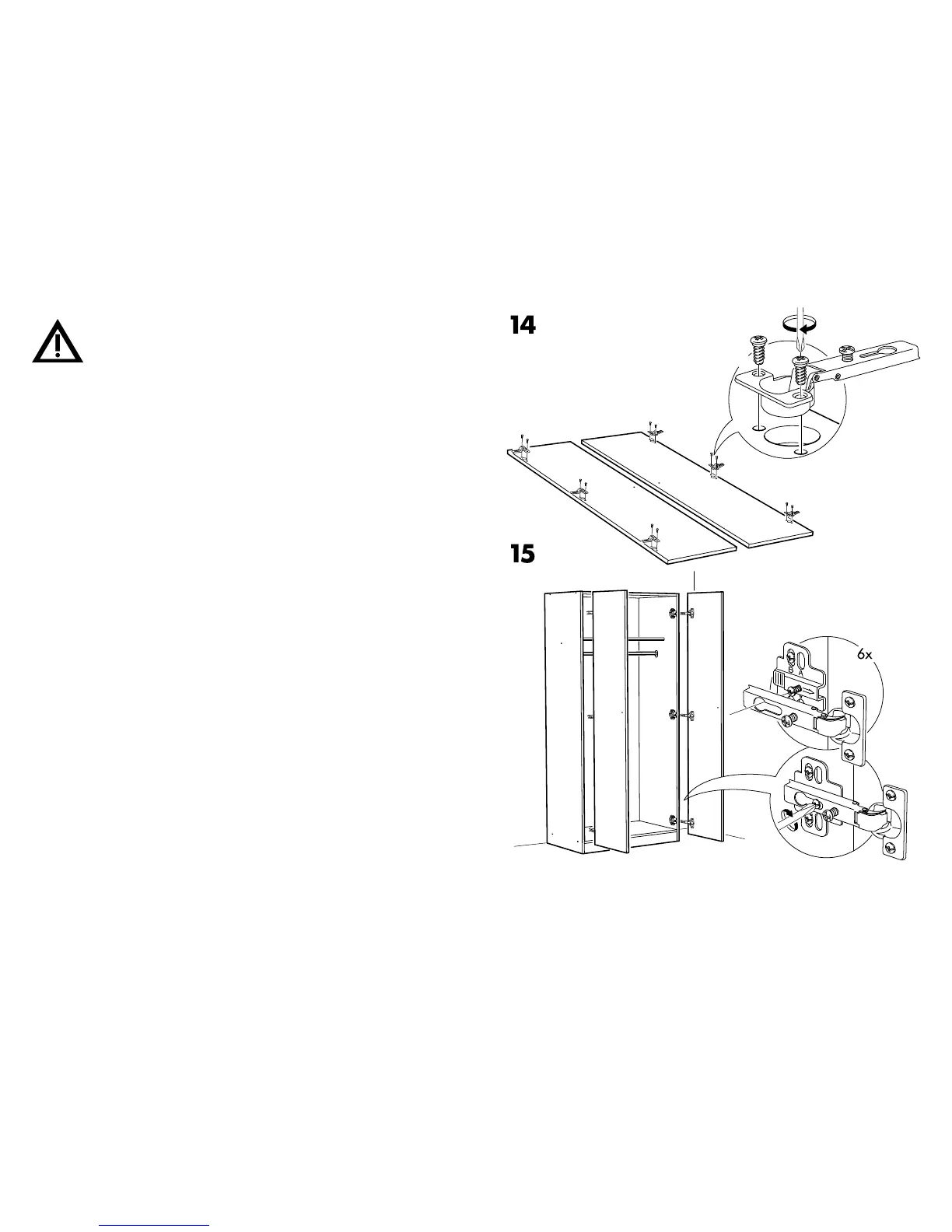 14

15

6x

B A