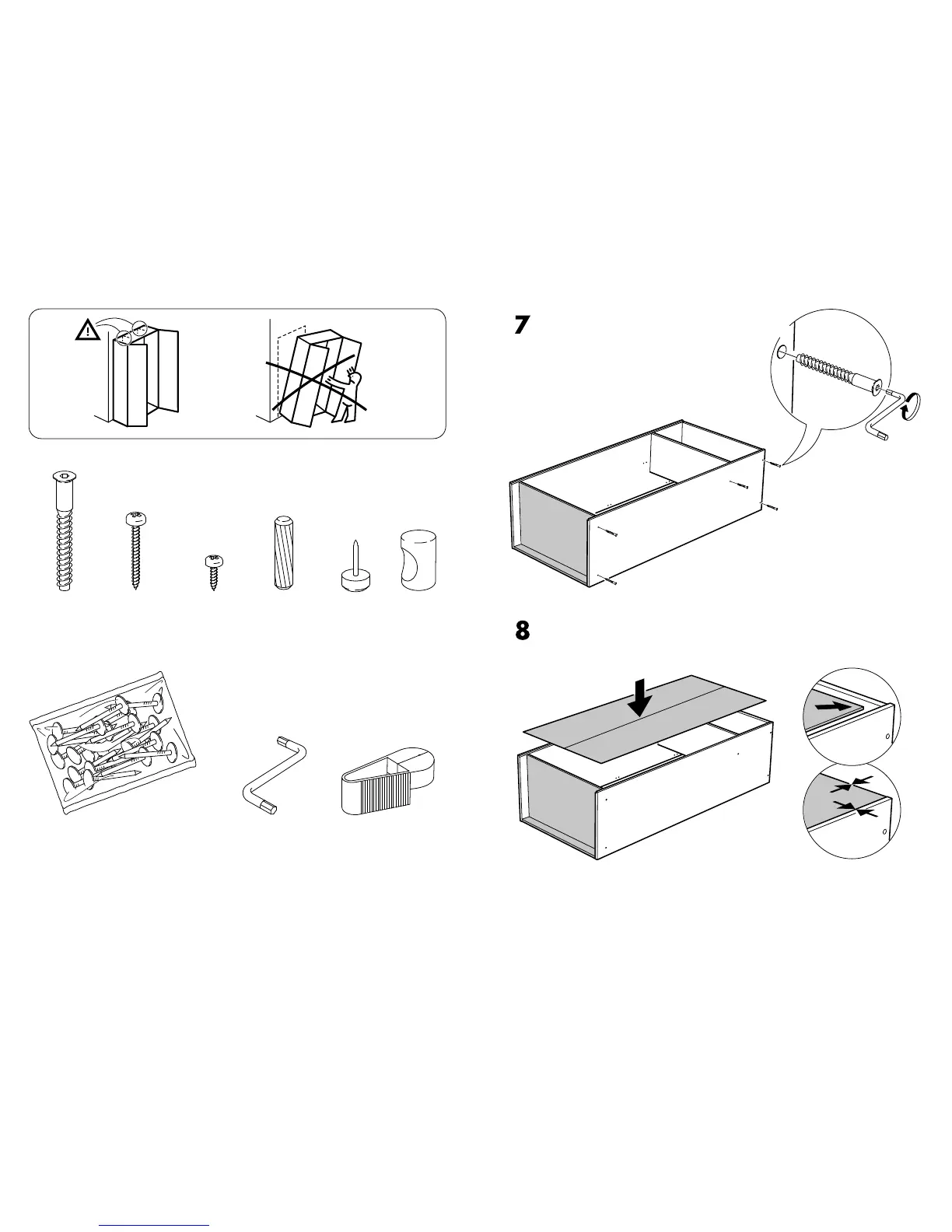 7

8