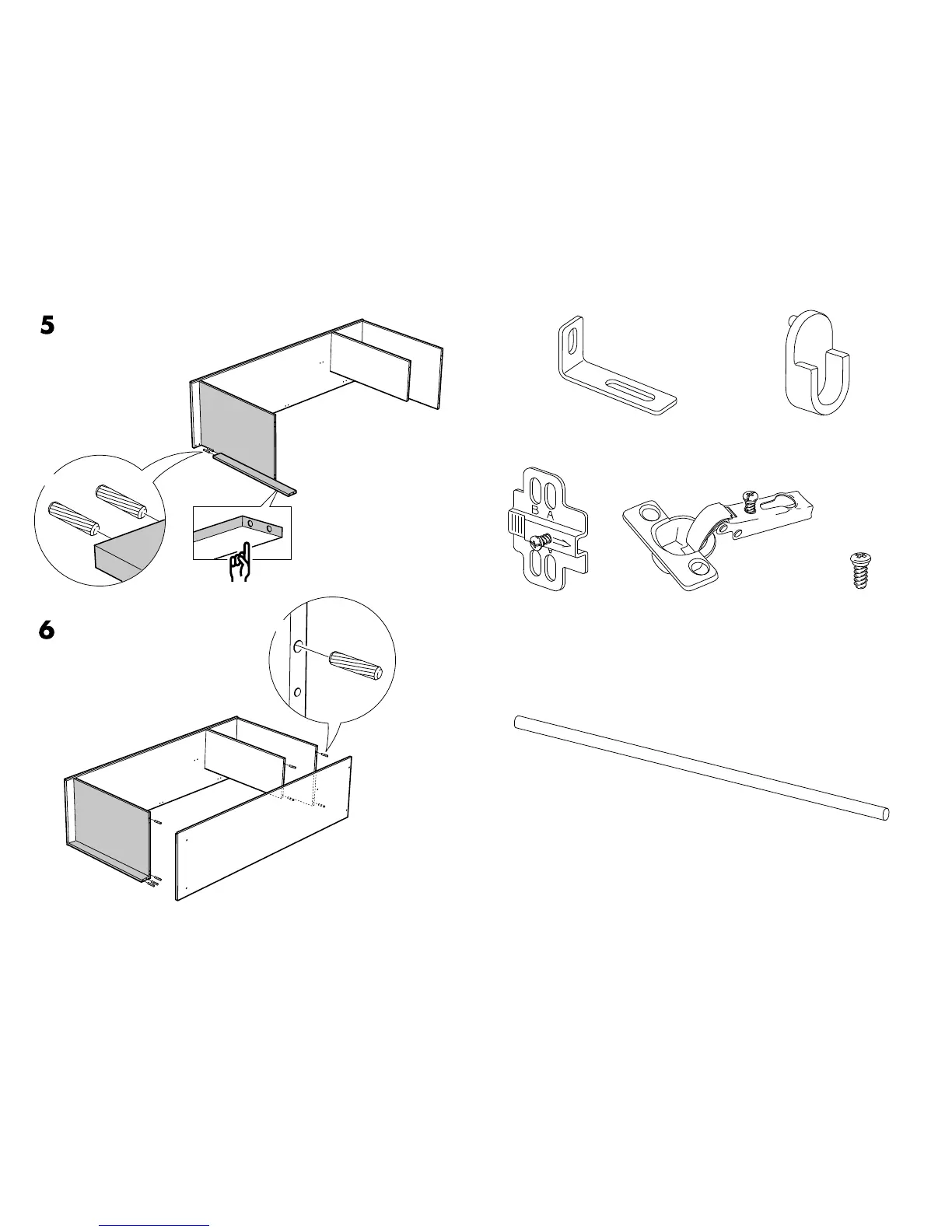 5

6

B A