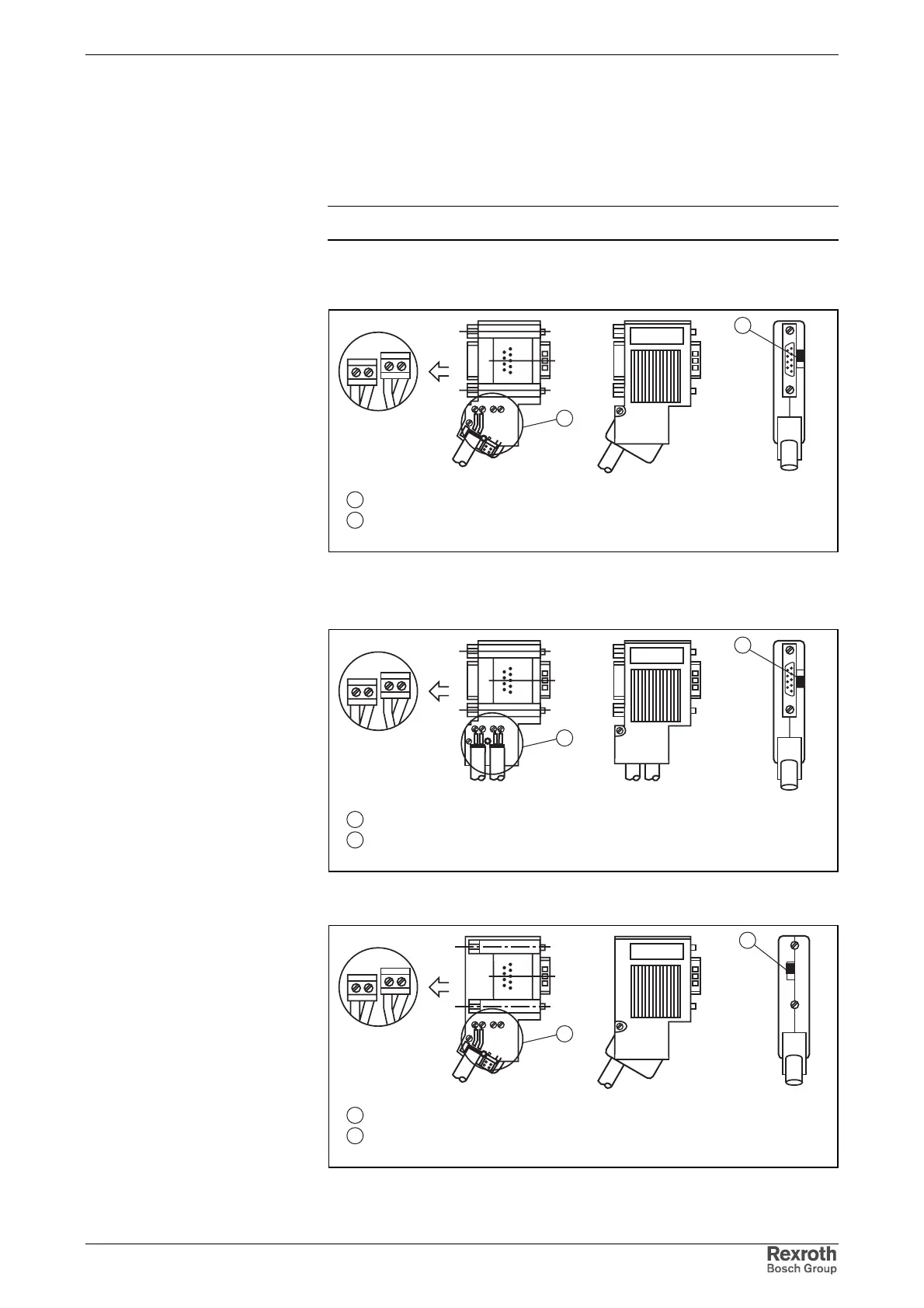 Rexroth
Bosch Group