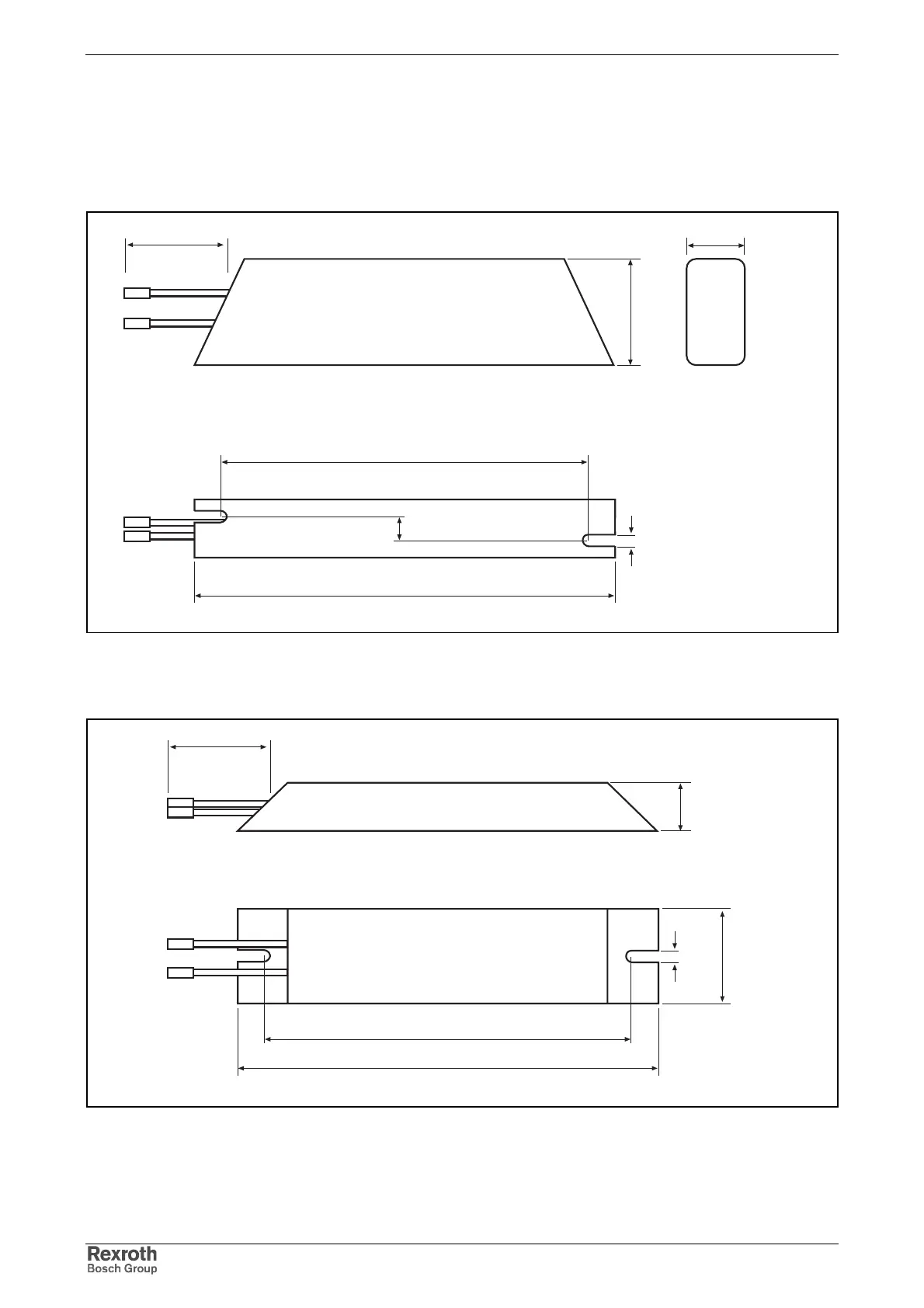 Rexroth
Bosch Group