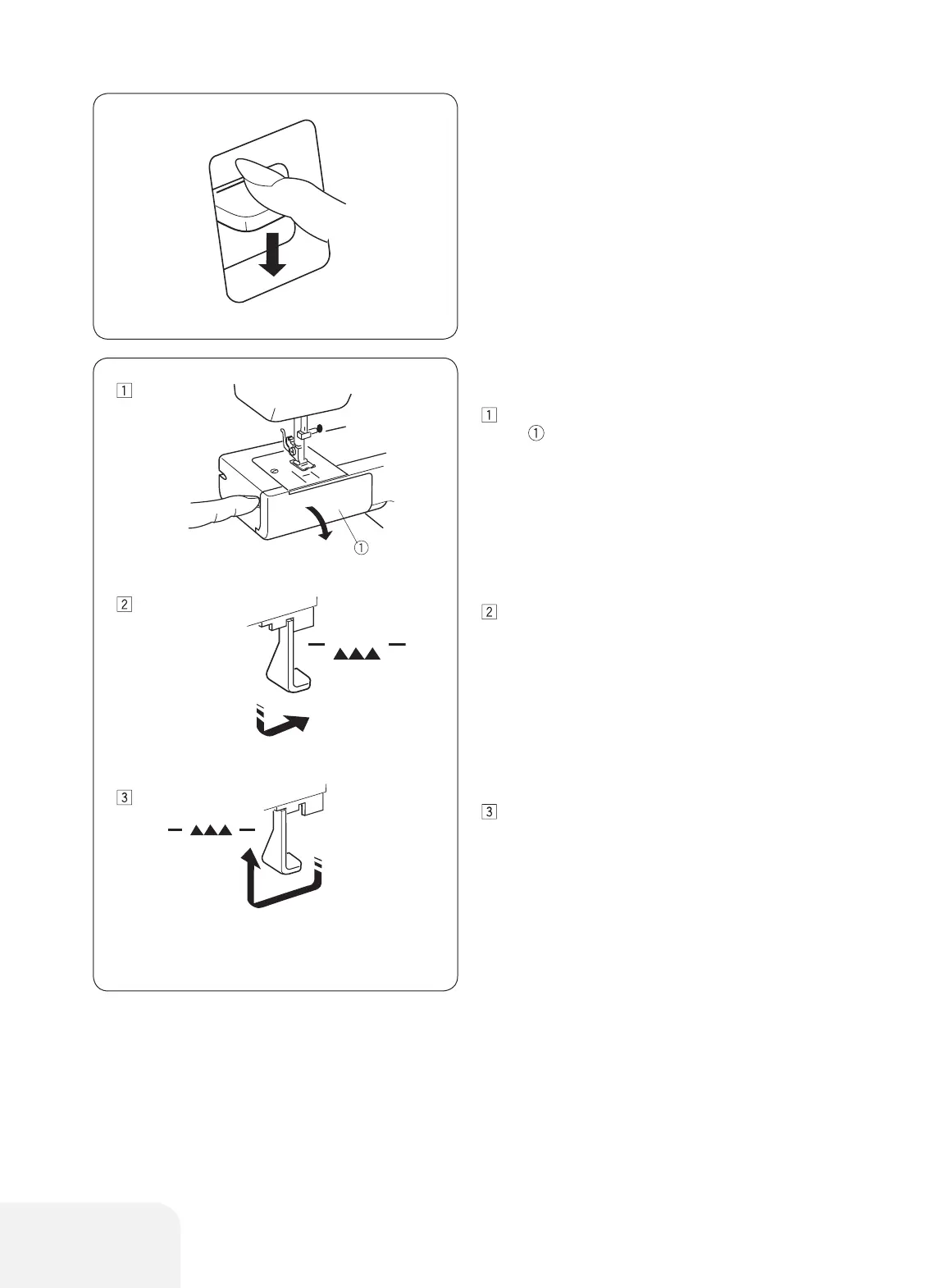 1

①

2

3

1
①

2

3