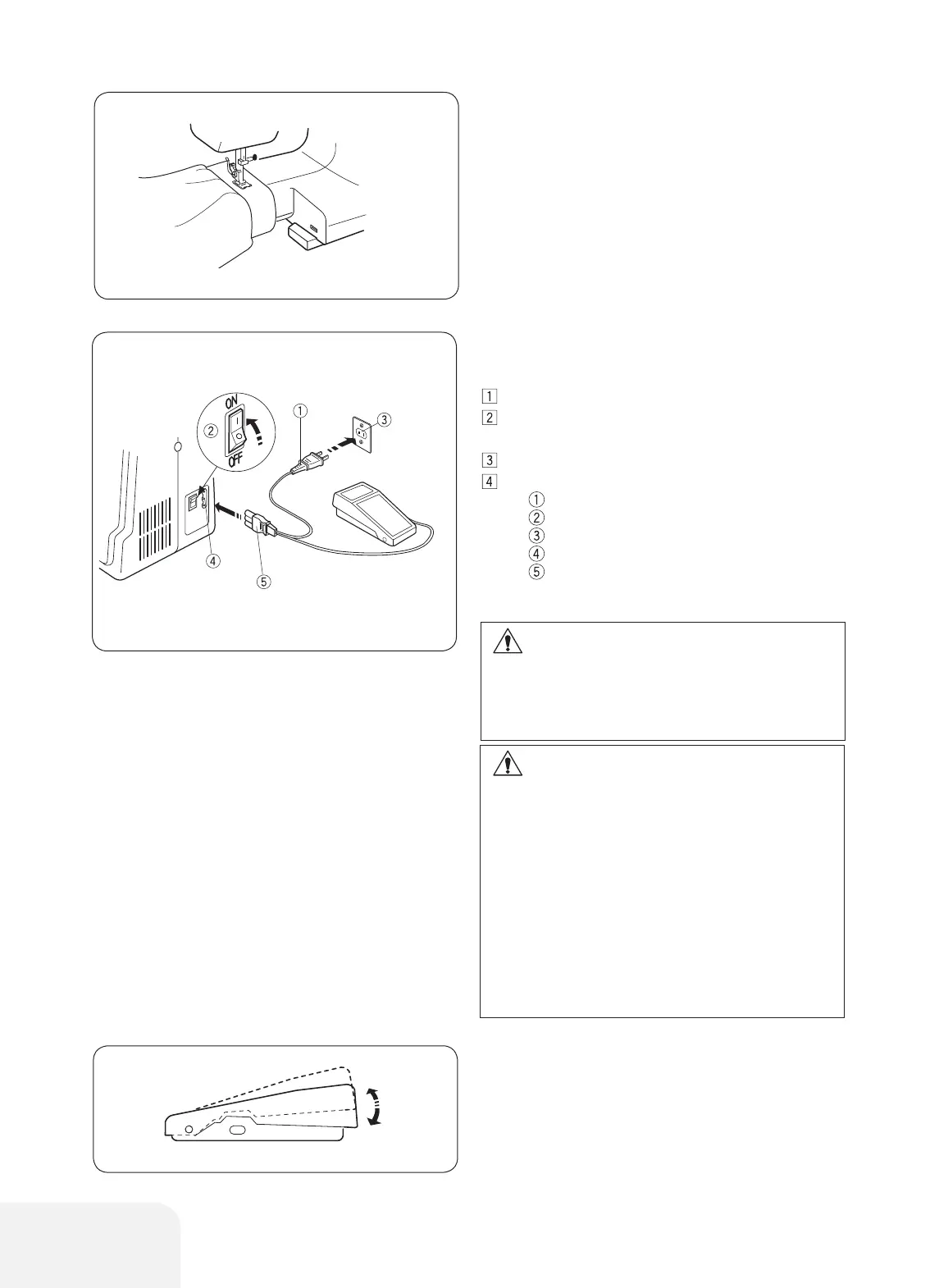 ON

OFF

①

②

③

④

⑤

1

2

3

4

①

②

③

④

⑤