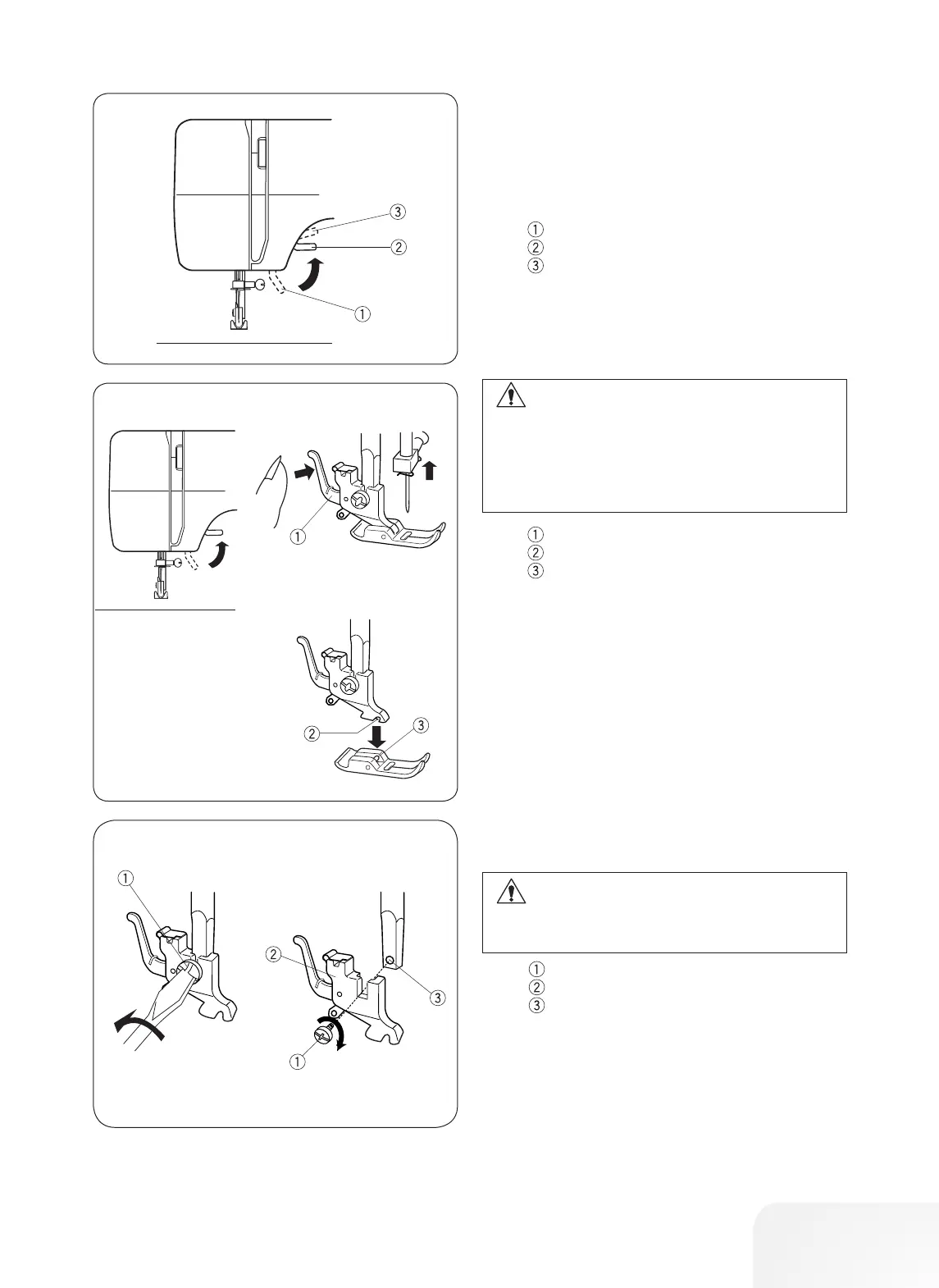 ③
②
①

①
②
③

①

②
③

①
②
③

①

②
③
①

①
②
③