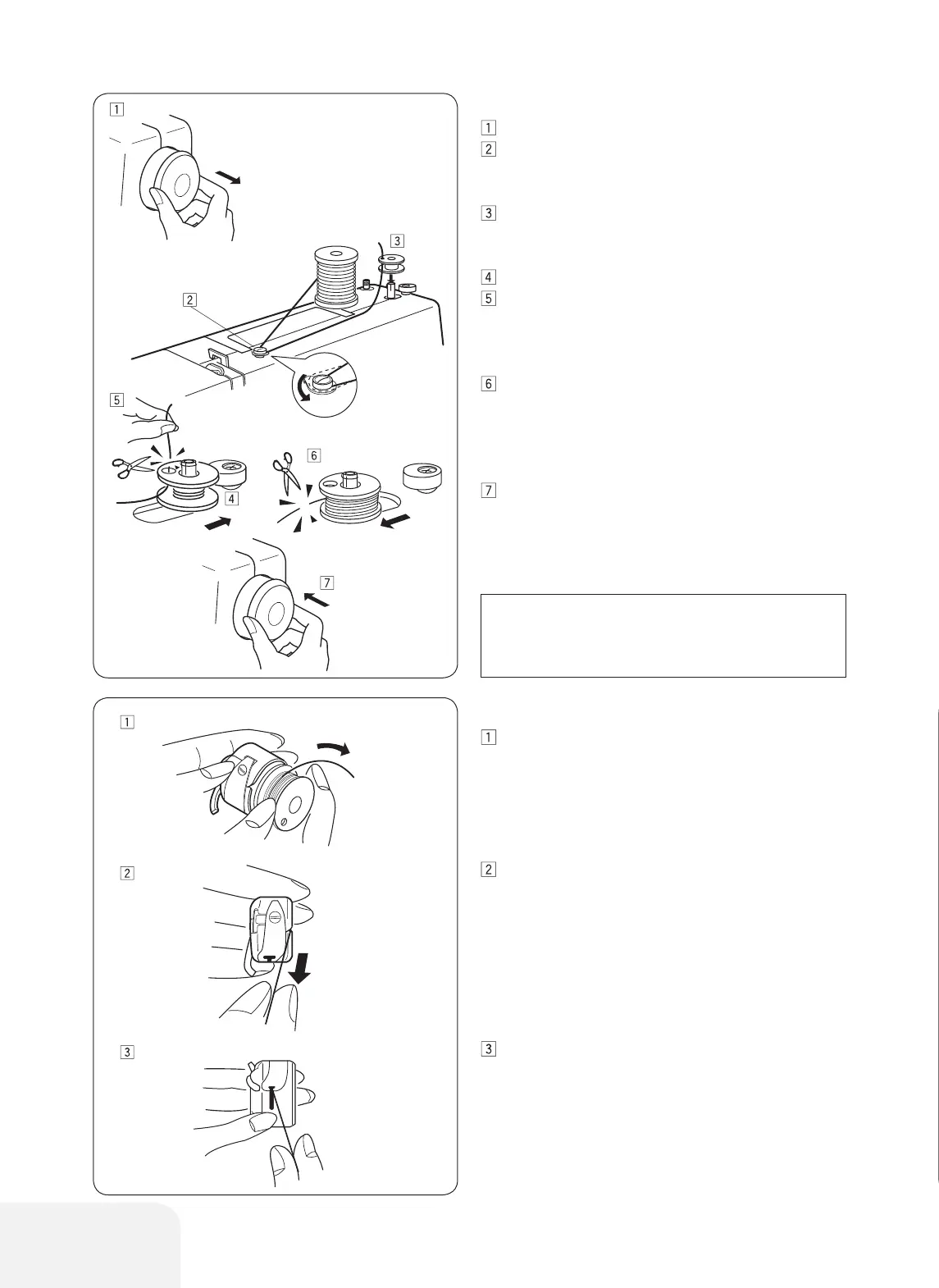 1

3

2

5

6

4

7

1
2

3

4
5

6

7

1

2

3

1

2

3