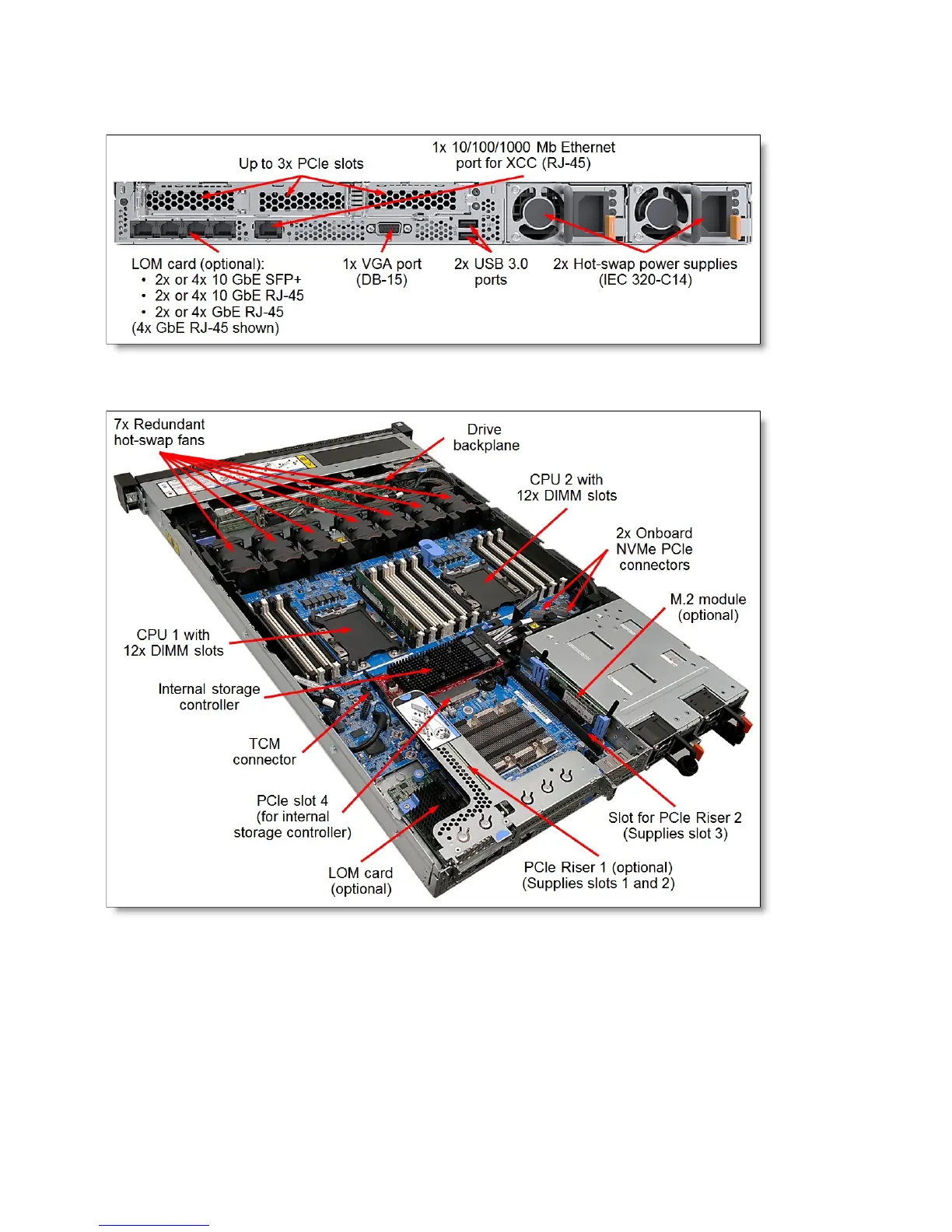 Up to 3x PCIe slots

1x 10/100/1000 Mb Ethernet port for XCC (RJ-45)

LOM card (optional):
• 2x or 4x 10 GbE SFP+
• 2x or 4x 10 GbE RJ-45
• 2x or 4x GbE RJ-45
(4x GbE RJ-45 shown)

1x VGA port (DB-15)

2x USB 3.0 ports

2x Hot-swap power supplies (IEC 320-C14)

7x Redundant hot-swap fans

Drive backplane

CPU 2 with 12x DIMM slots

2x Onboard NVMe PCIe connectors

M.2 module (optional)

CPU 1 with 12x DIMM slots

Internal storage controller

TCM connector

PCIe slot 4 (for internal storage controller)

LOM card (optional)

PCIe Riser 1 (optional) (Supplies slots 1 and 2)

Slot for PCIe Riser 2 (Supplies slot 3)