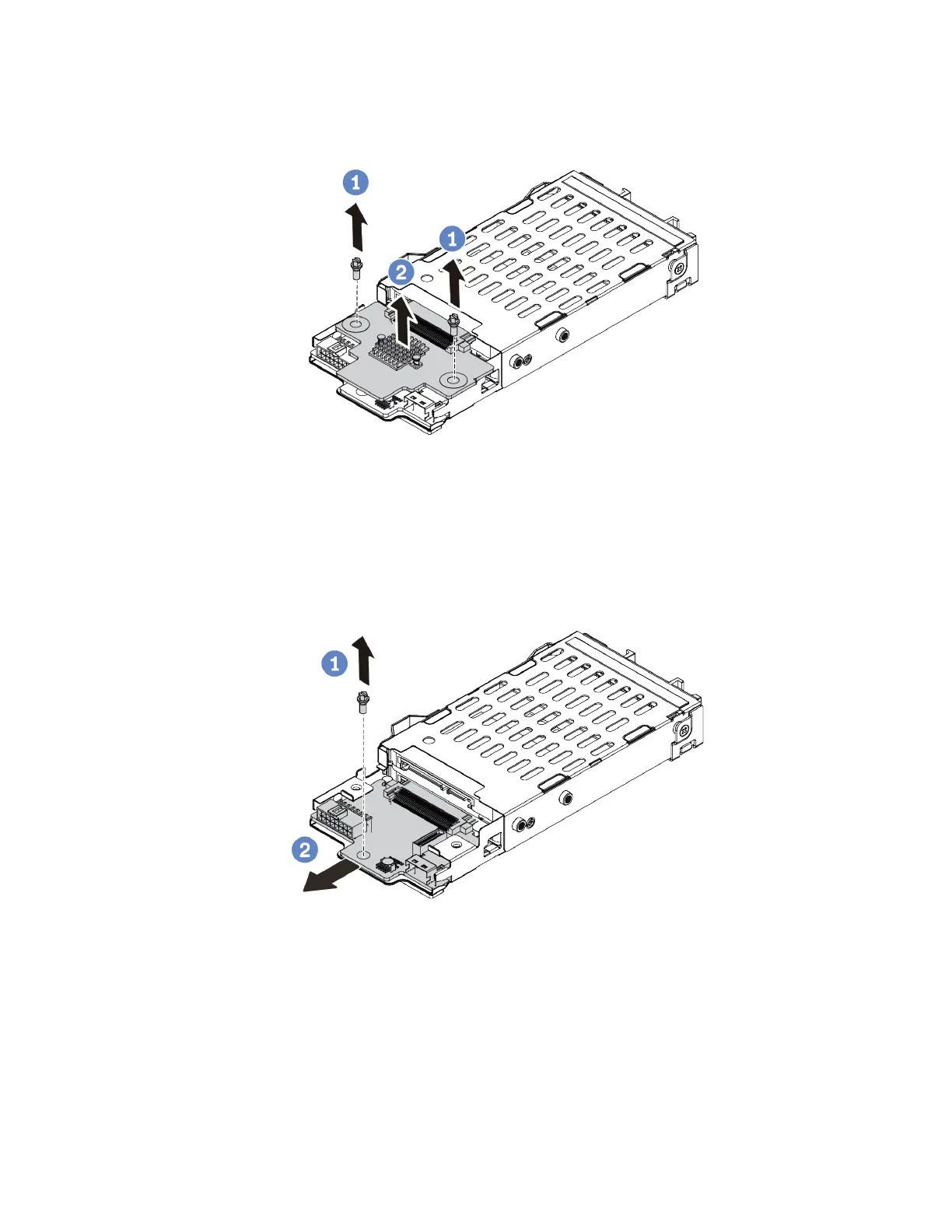 1
1
2

1
2