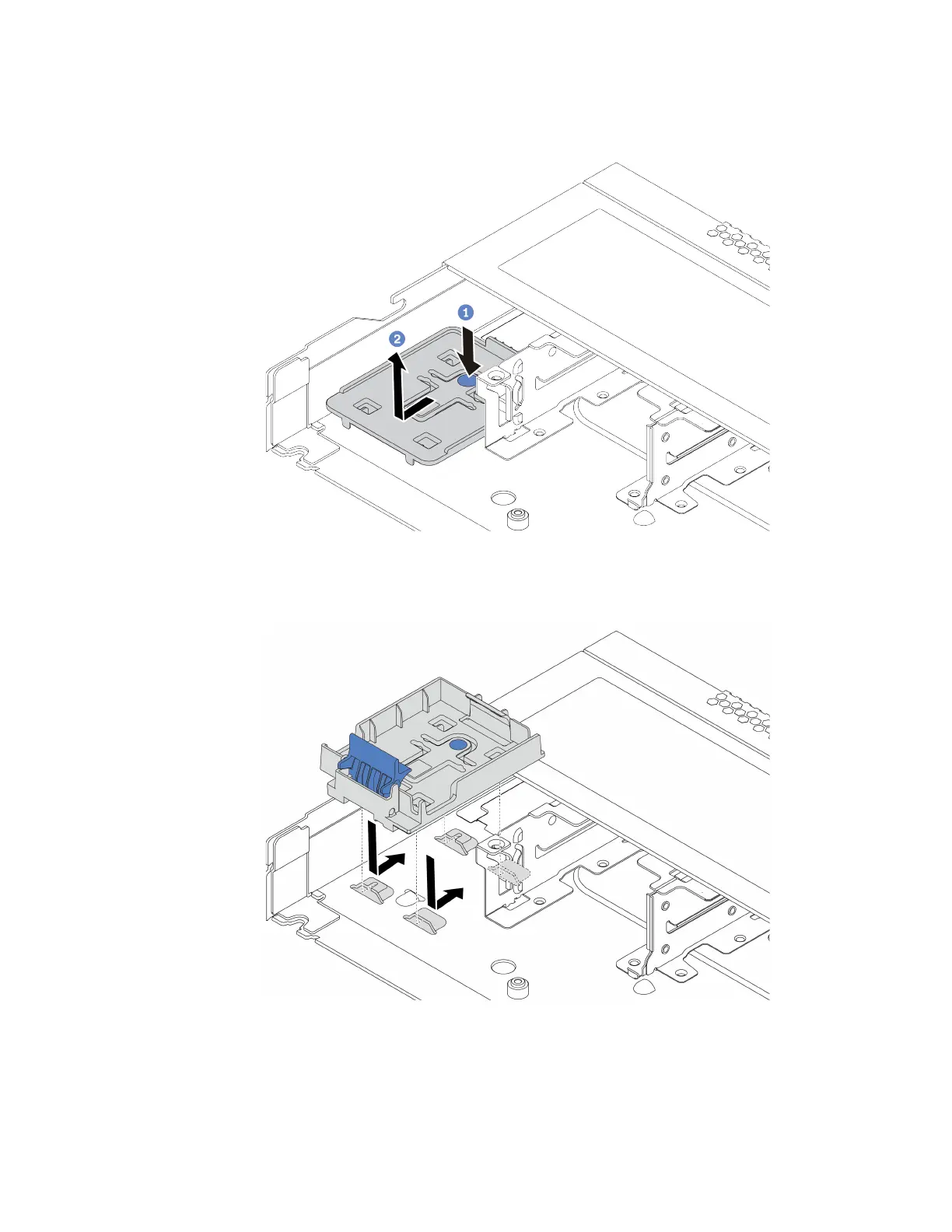 1

2