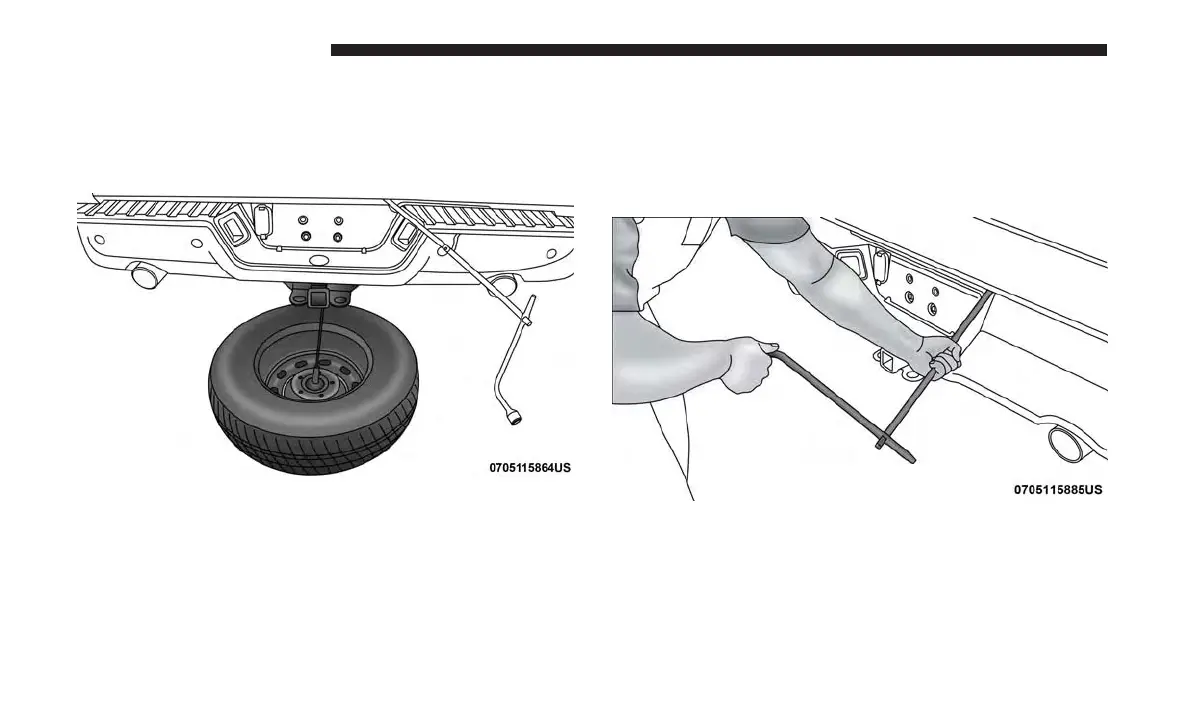 0705115864US

0705115885US