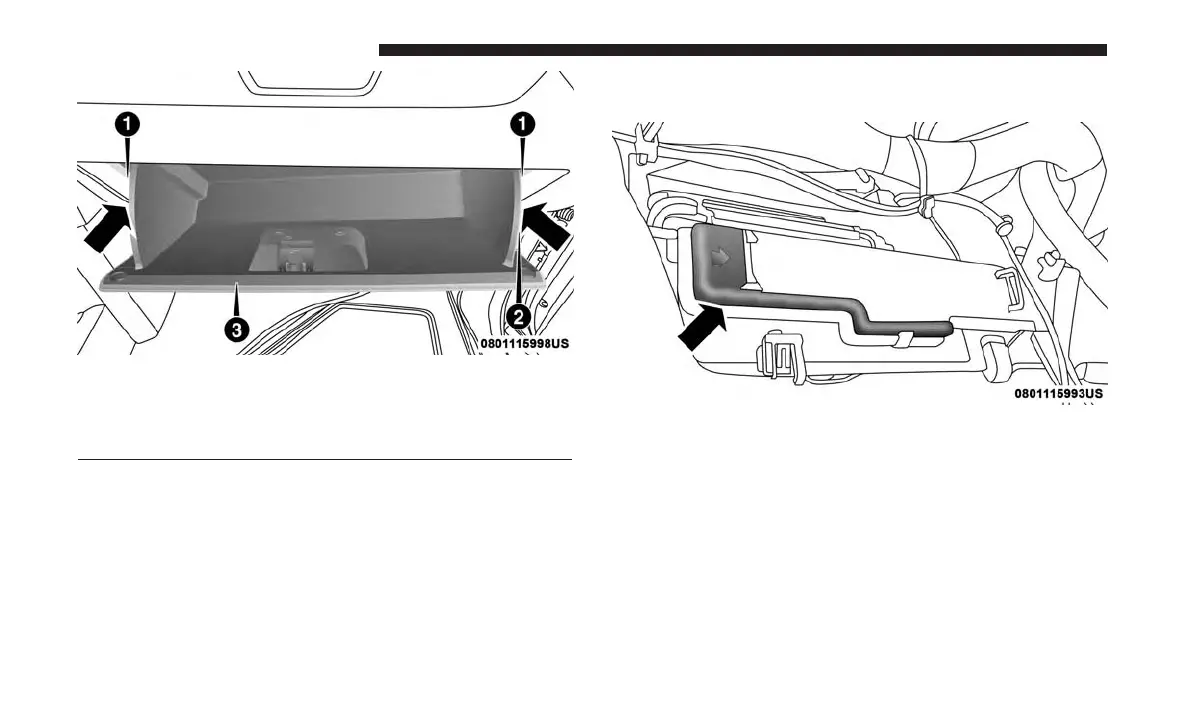 1
1
2
3
0801115998US

0801115993US