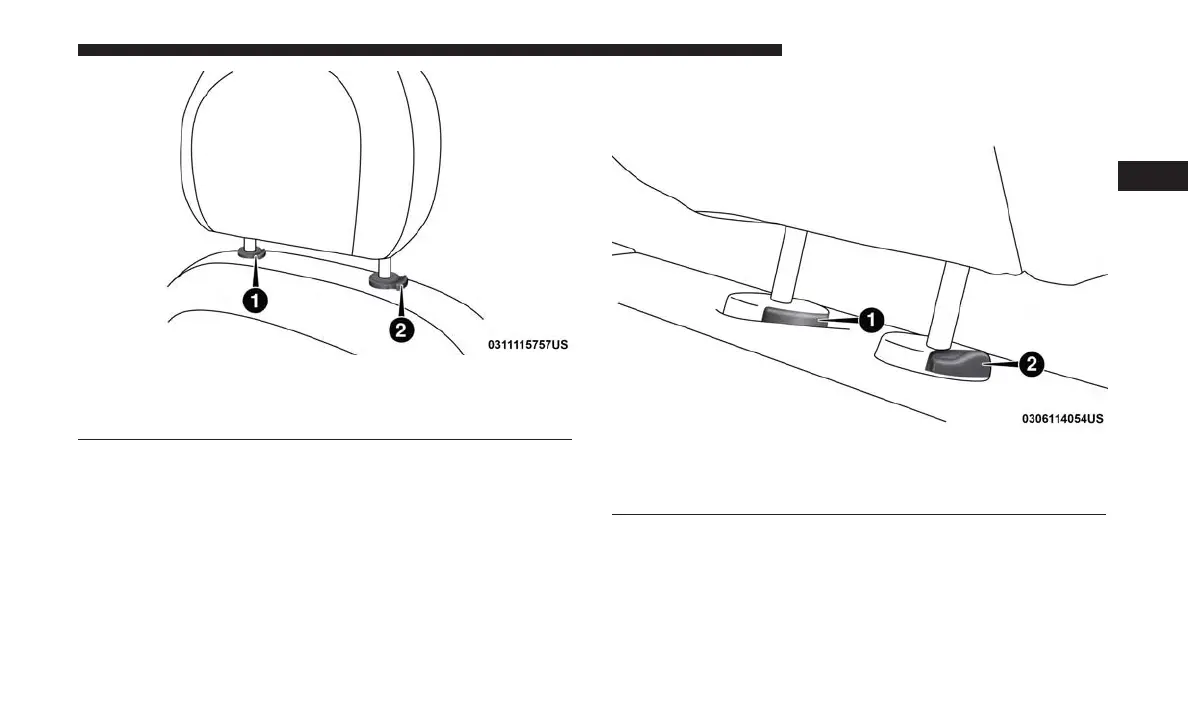 1

2

0311115757US

1

2

0306114054US