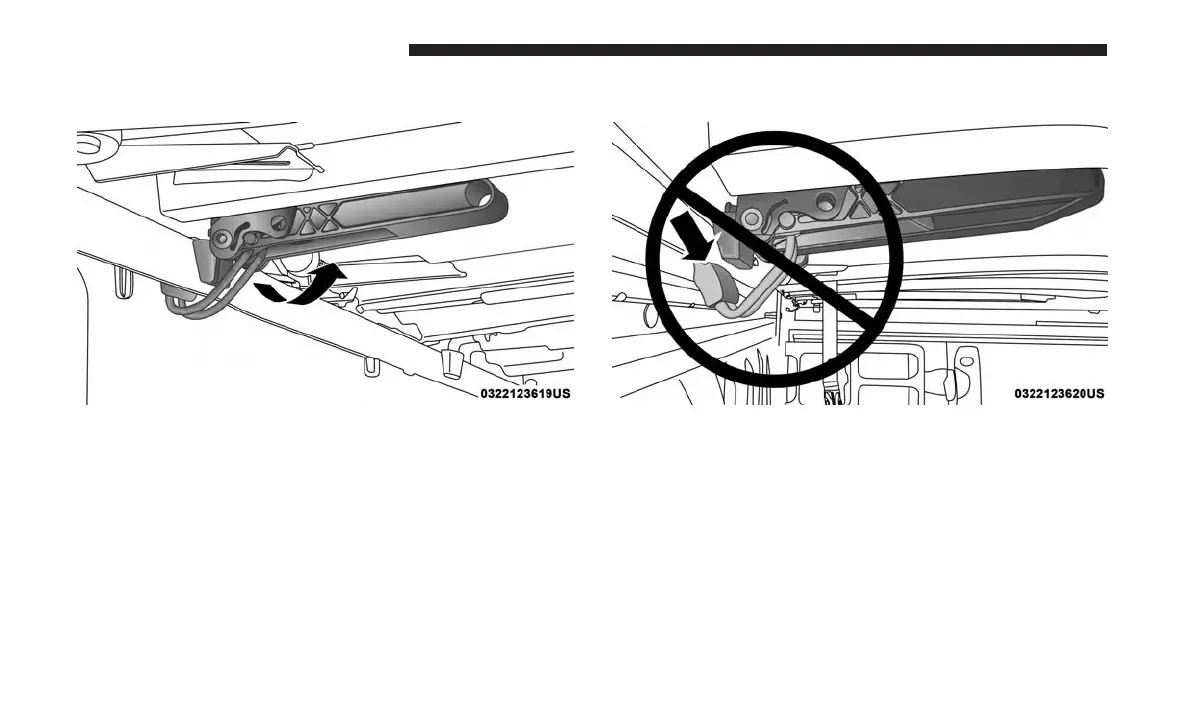 0322123619US

0322123620US