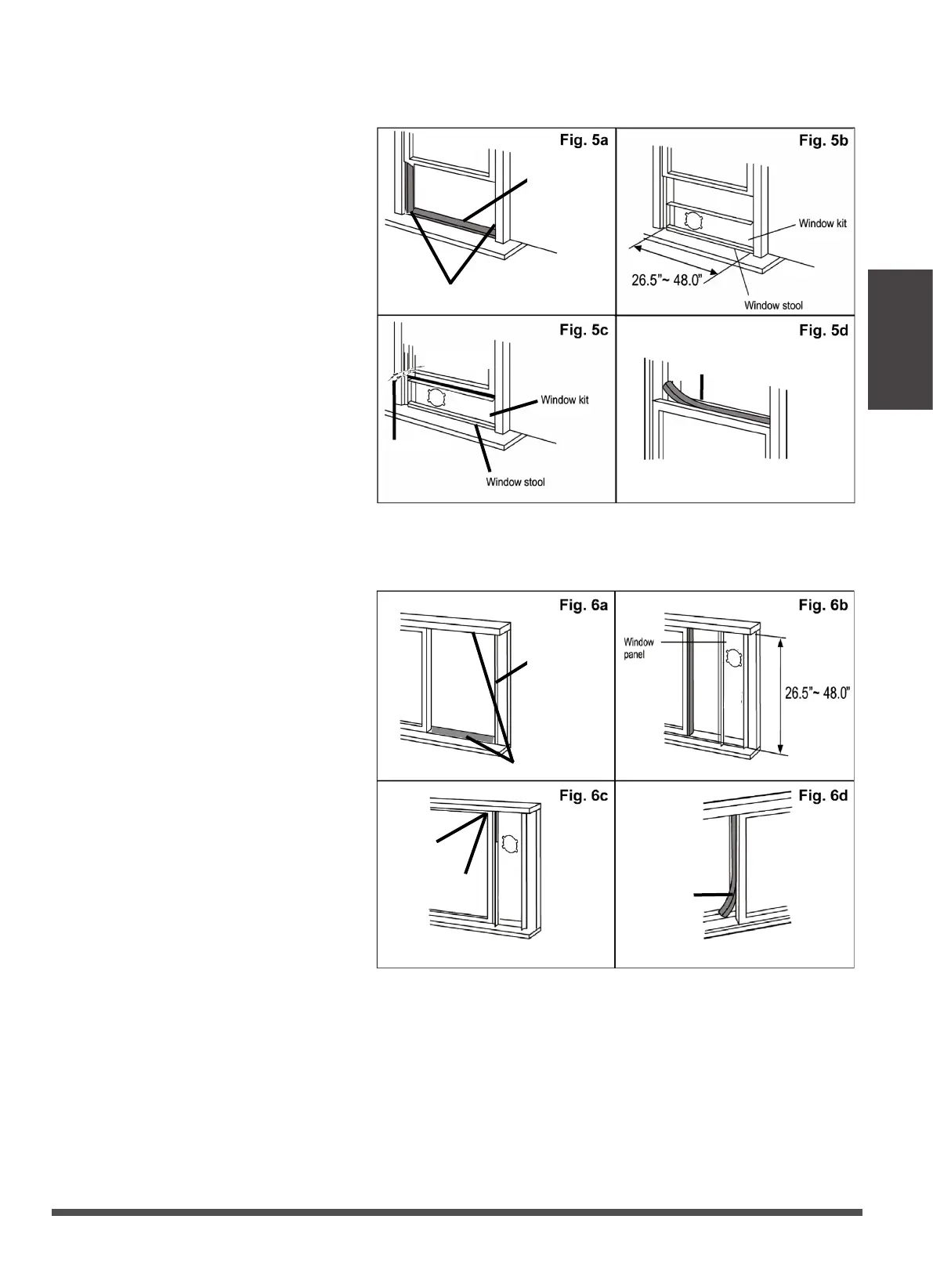 Fig. 5a

Fig. 5b

Window kit

26.5"~ 48.0"

Window stool

Fig. 5c

Window kit

Window stool

Fig. 5d

Fig. 6a

Fig. 6b

Window panel

26.5"~ 48.0"

Fig. 6c

Fig. 6d