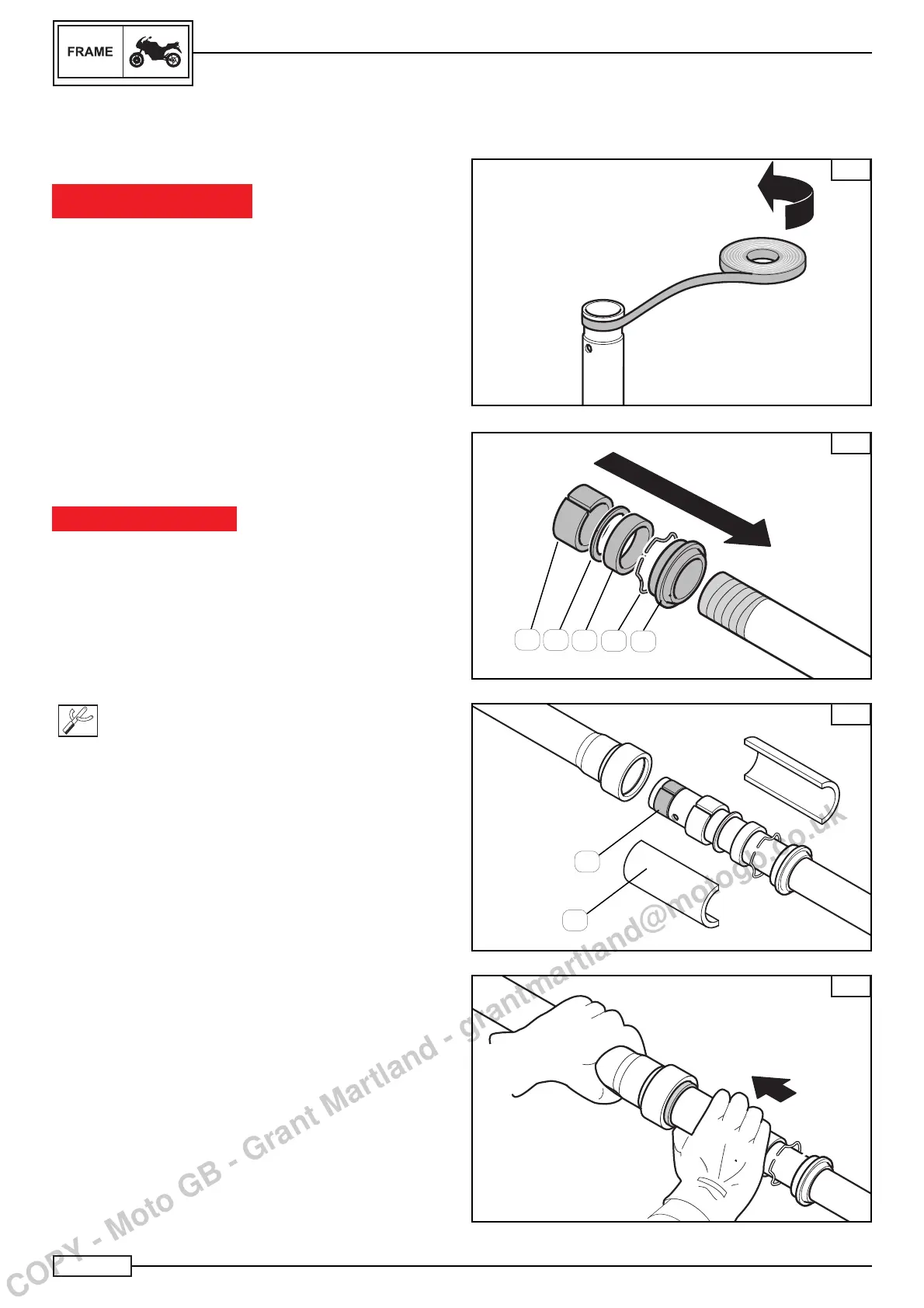 FRAME

COPY - Moto GB - Grant Martland - grantmartland@motogb.co.uk