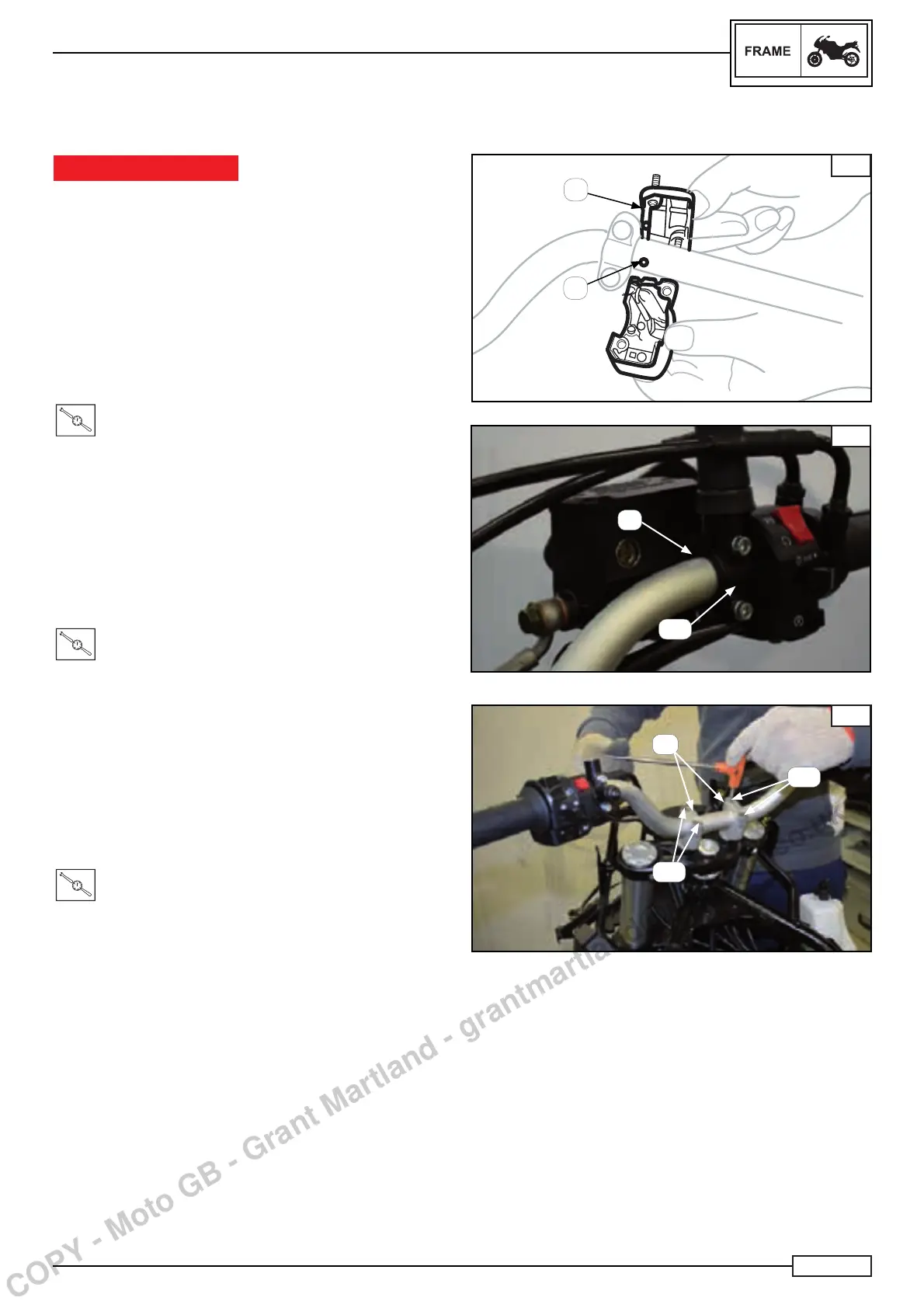 FRAME

COPY - Moto GB - Grant Martland - grantmartla