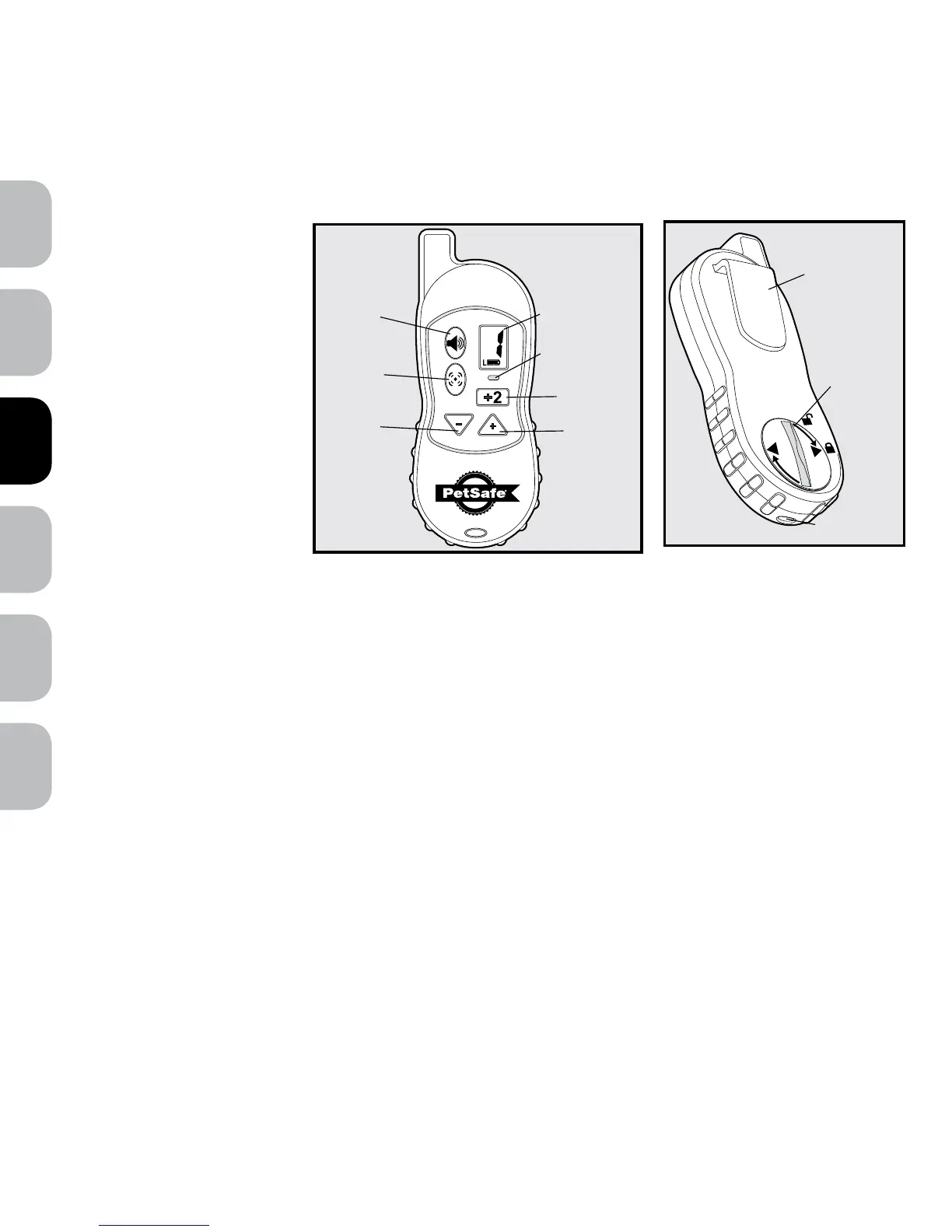 +2

PetSafe