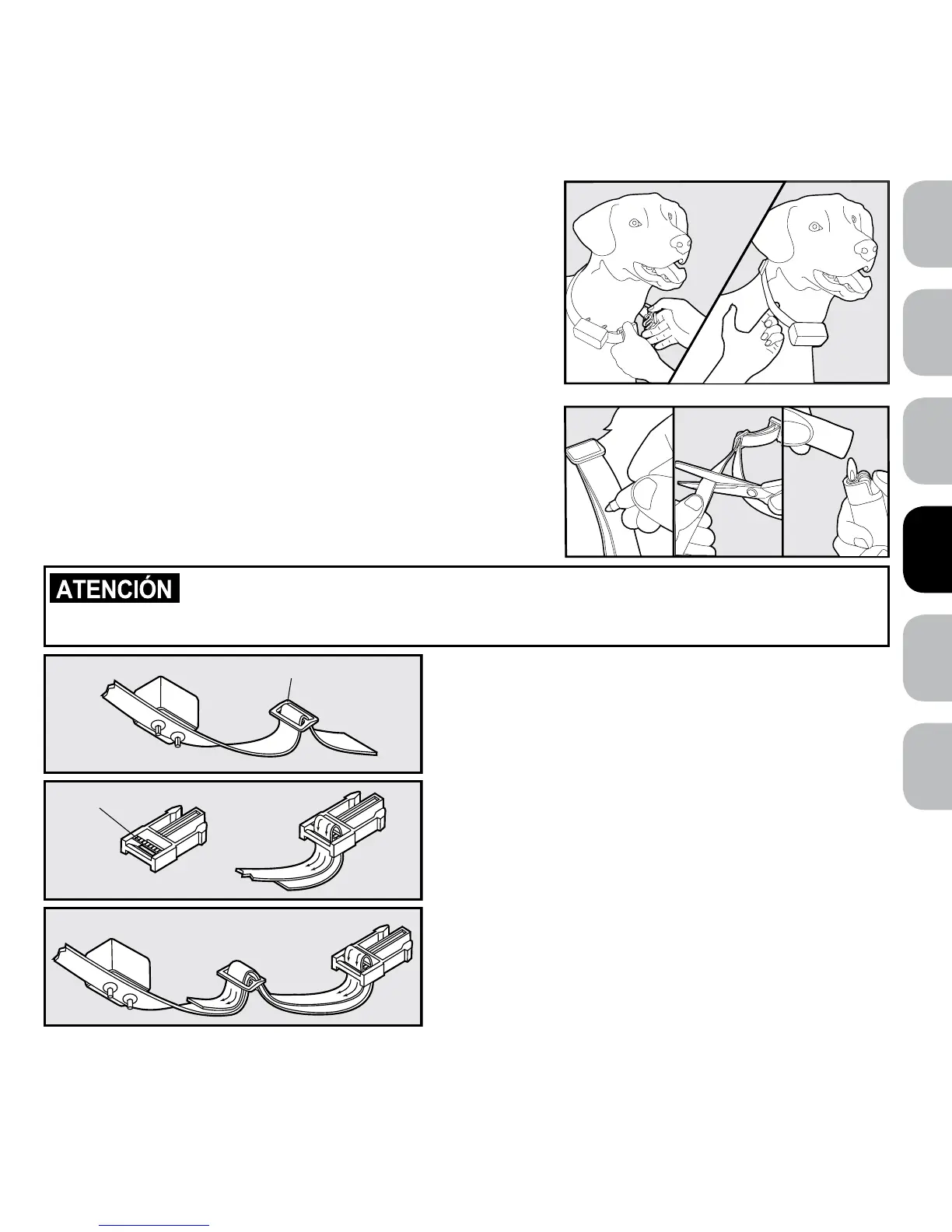 ATENCIÓN