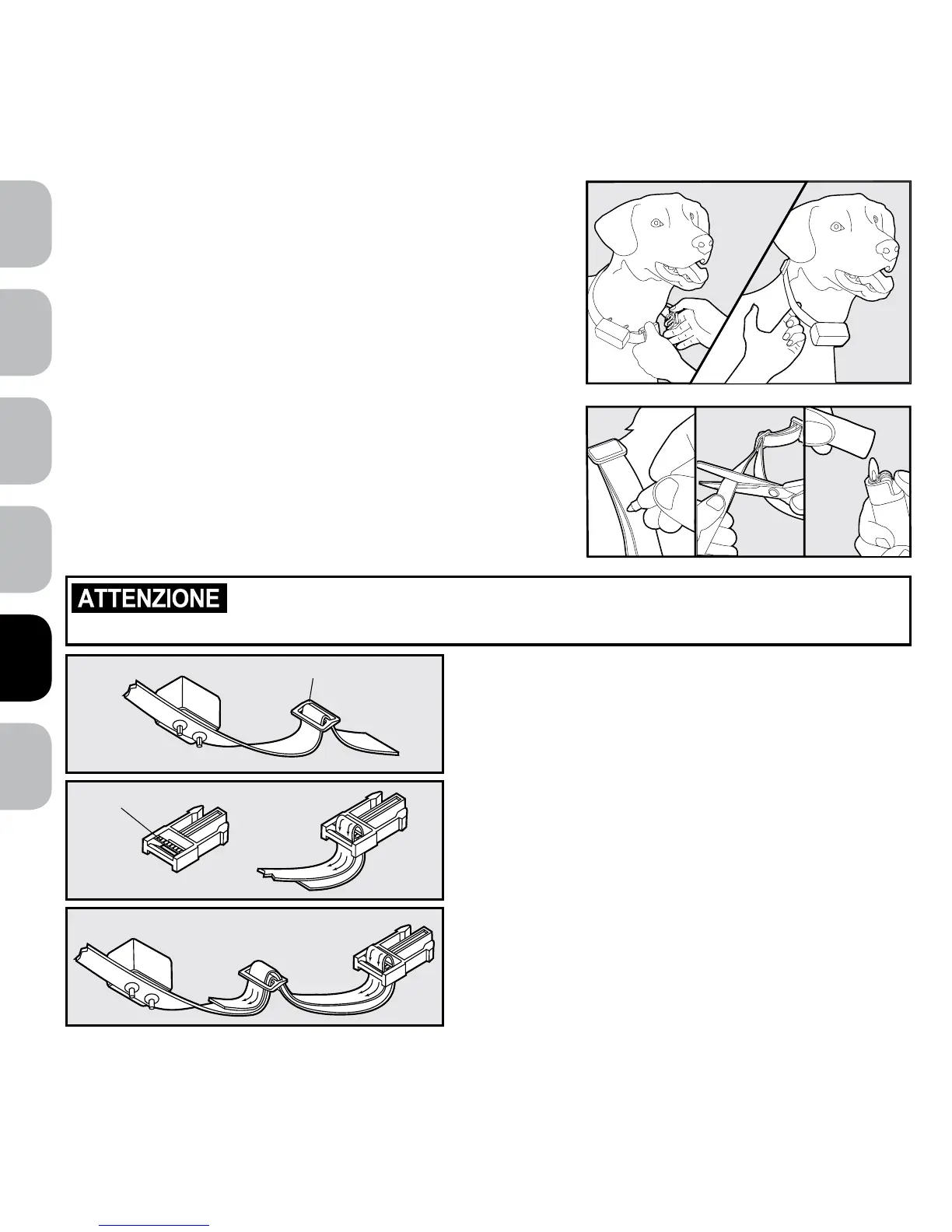 ATTENZIONE