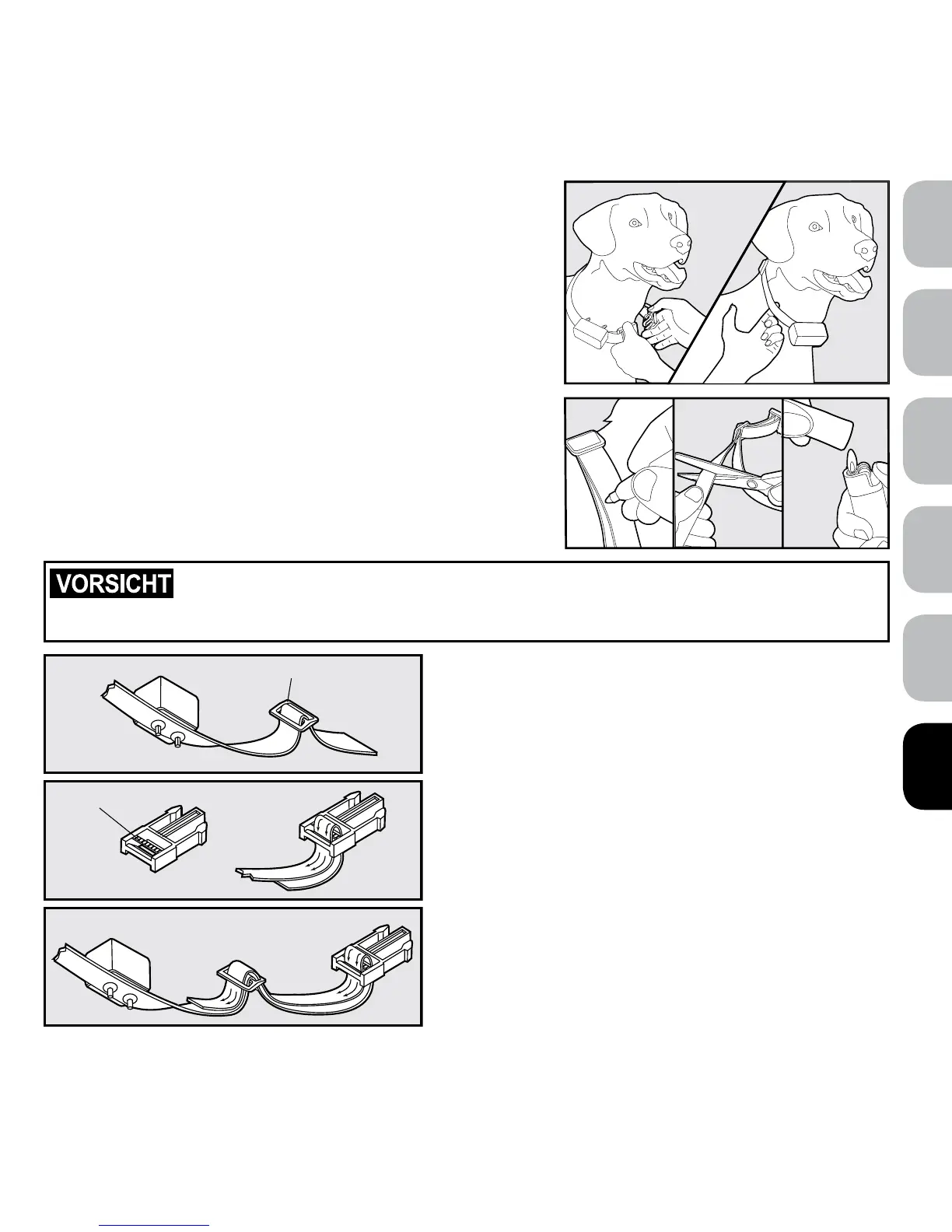 VORSICHT